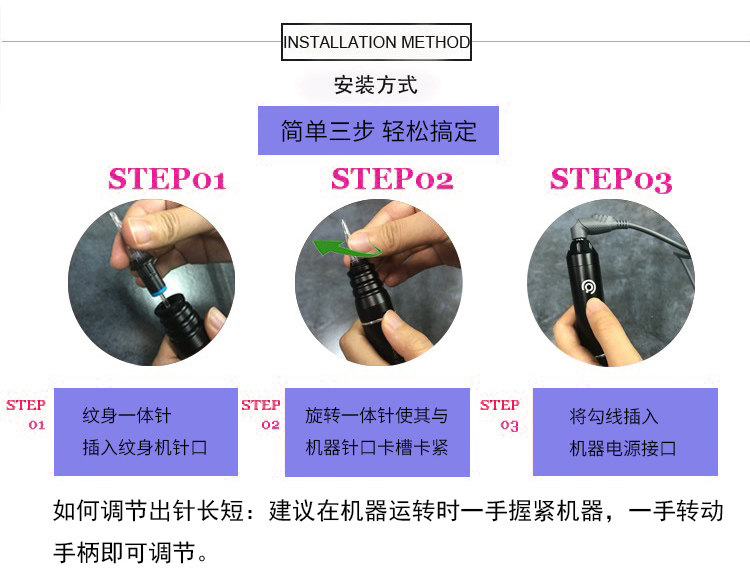 INSTALLATION METHOD

安装方式

简单三步 轻松搞定

STEP01

STEP02

STEP03

STEP 01

纹身一体针
插入纹身机针口

STEP 02

旋转一体针使其与
机器针口卡槽卡紧

STEP 03

将勾线插入
机器电源接口

如何调节出针长短：建议在机器运转时一手握紧机器，一手转动手柄即可调节。