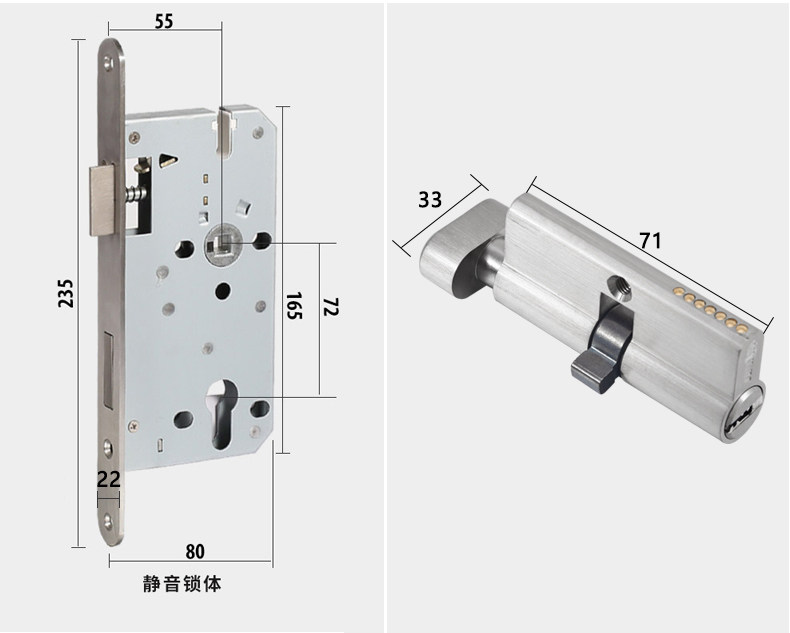 55
235
165
72
22
80
静音锁体
33
71