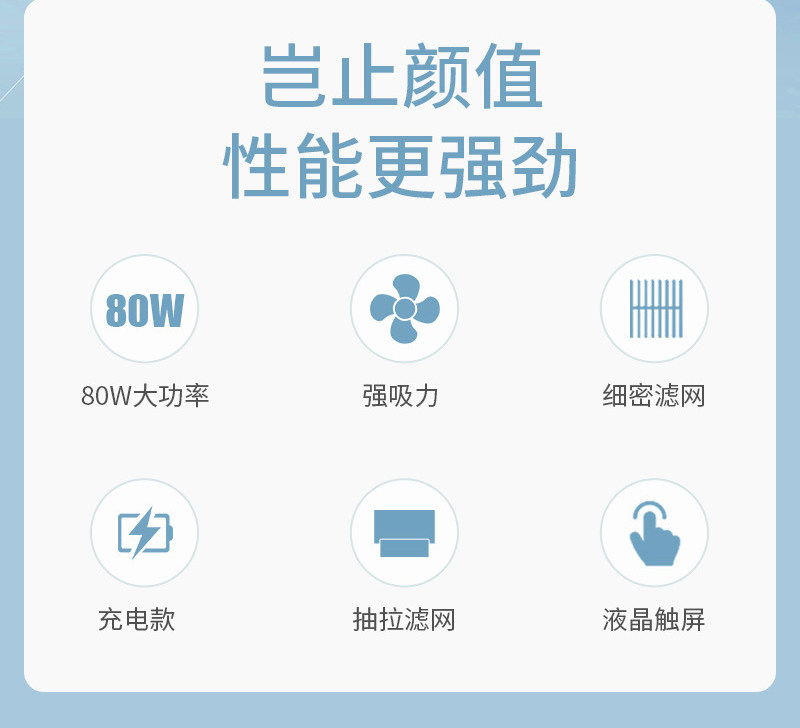 岂止颜值
性能更强劲

80W

80W大功率

强吸力

细密滤网

充电款

抽拉滤网

液晶触屏