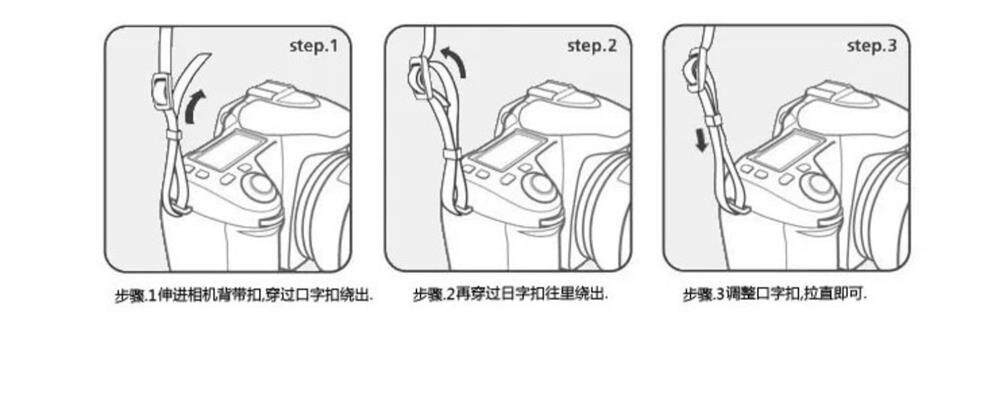 step.1

步骤.1伸进相机背带扣,穿过口字扣绕出.

step.2

步骤.2再穿过日字扣往里绕出.

step.3

步骤.3调整口字扣,拉直即可.