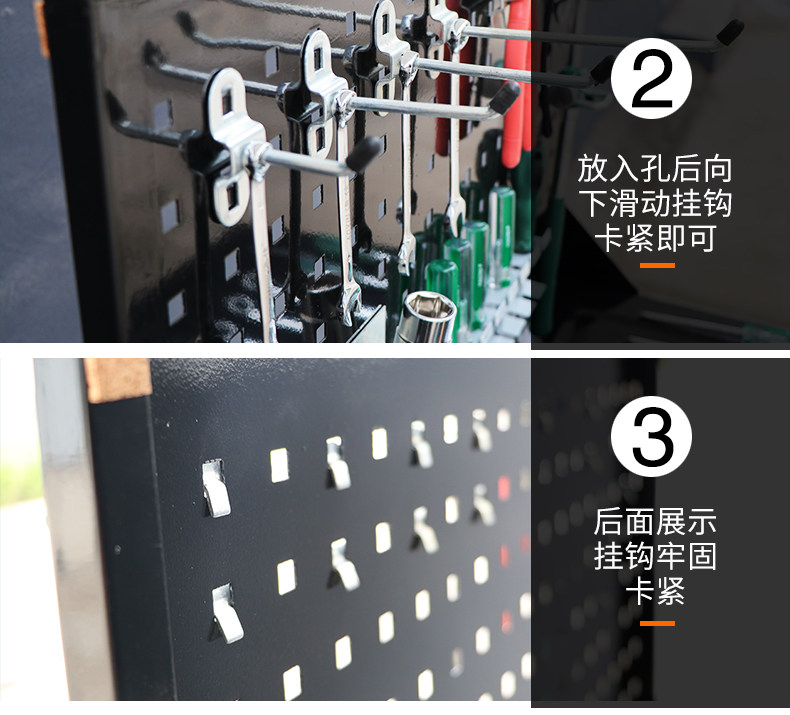 2

放入孔后向下滑动挂钩卡紧即可

3

后面展示挂钩牢固卡紧