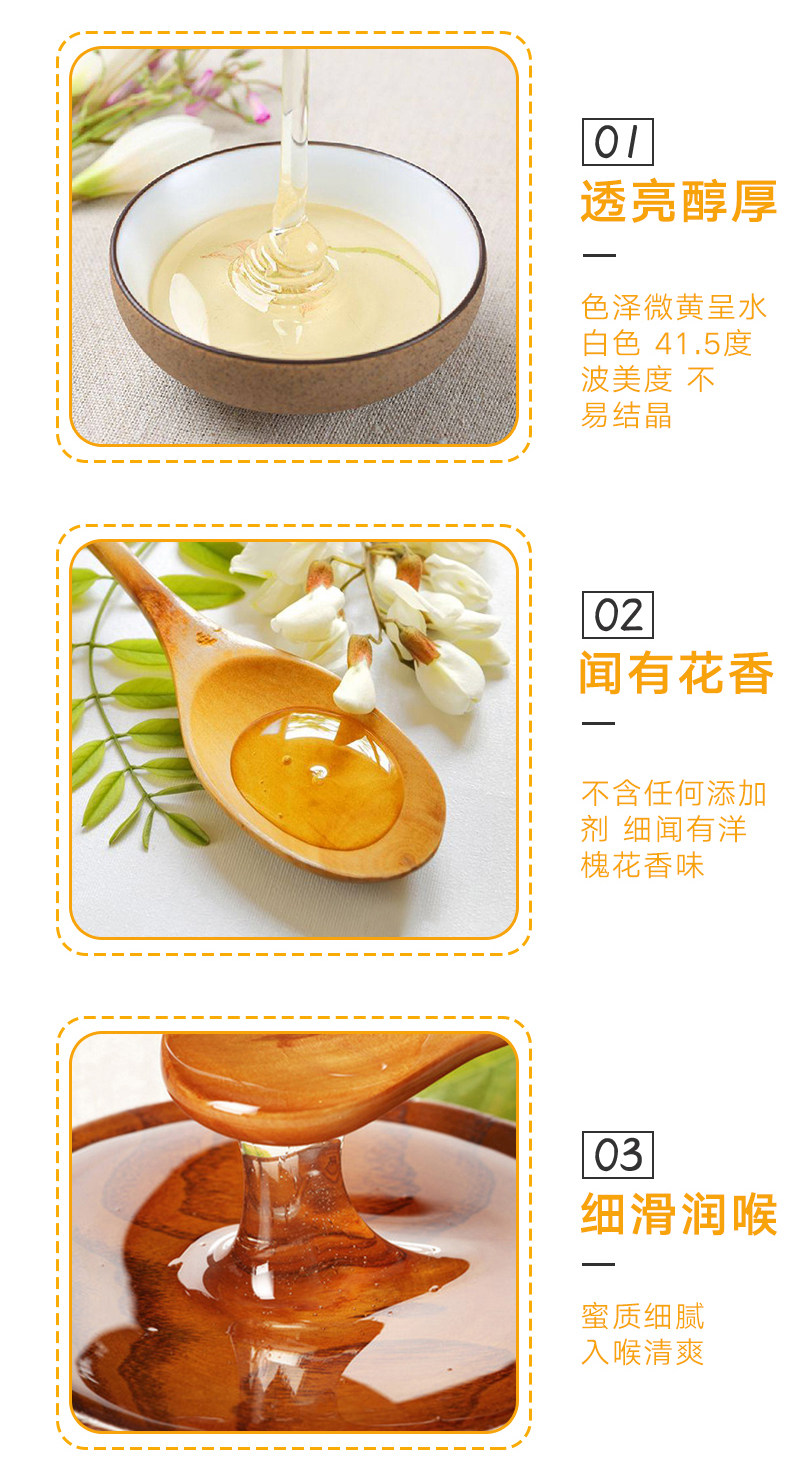 01
透亮醇厚

色泽微黄呈水白色 41.5度波美度 不易结晶

02
闻有花香

不含任何添加剂 细闻有洋槐花香味

03
细滑润喉

蜜质细腻入喉清爽