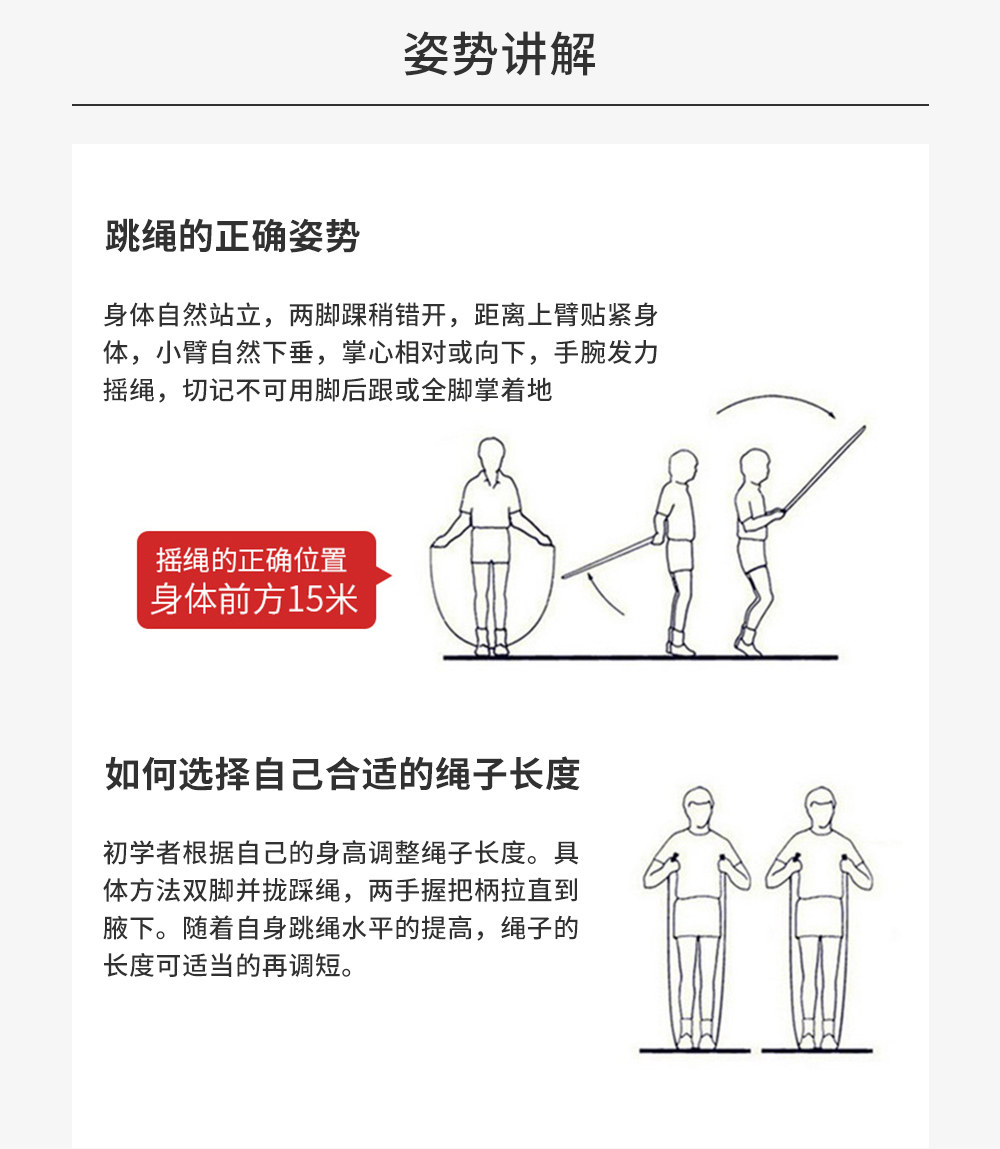 姿势讲解

跳绳的正确姿势

身体自然站立，两脚踝稍错开，距离上臂贴紧身体，小臂自然下垂，掌心相对或向下，手腕发力摇绳，切记不可用脚后跟或全脚掌着地

摇绳的正确位置
身体前方15米

如何选择自己合适的绳子长度

初学者根据自己的身高调整绳子长度。具体方法双脚并拢踩绳，两手握把柄拉直到腋下。随着自身跳绳水平的提高，绳子的长度可适当的再调短。