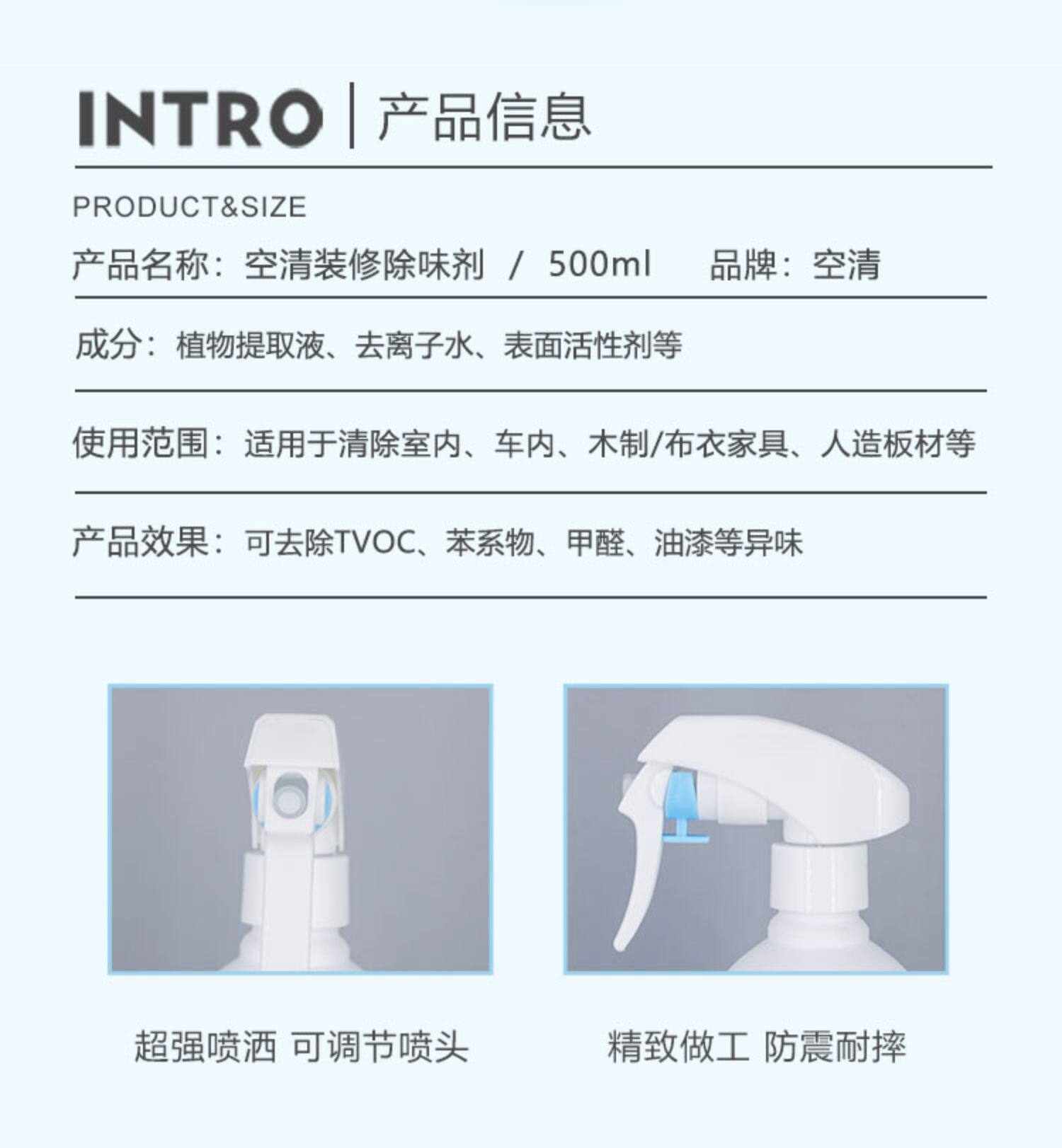 INTRO | 产品信息

PRODUCT&SIZE

产品名称：空清装修除味剂 / 500ml 品牌：空清

成分：植物提取液、去离子水、表面活性剂等

使用范围：适用于清除室内、车内、木制/布衣家具、人造板材等

产品效果：可去除TVOC、苯系物、甲醛、油漆等异味

超强喷洒 可调节喷头

精致做工 防震耐摔