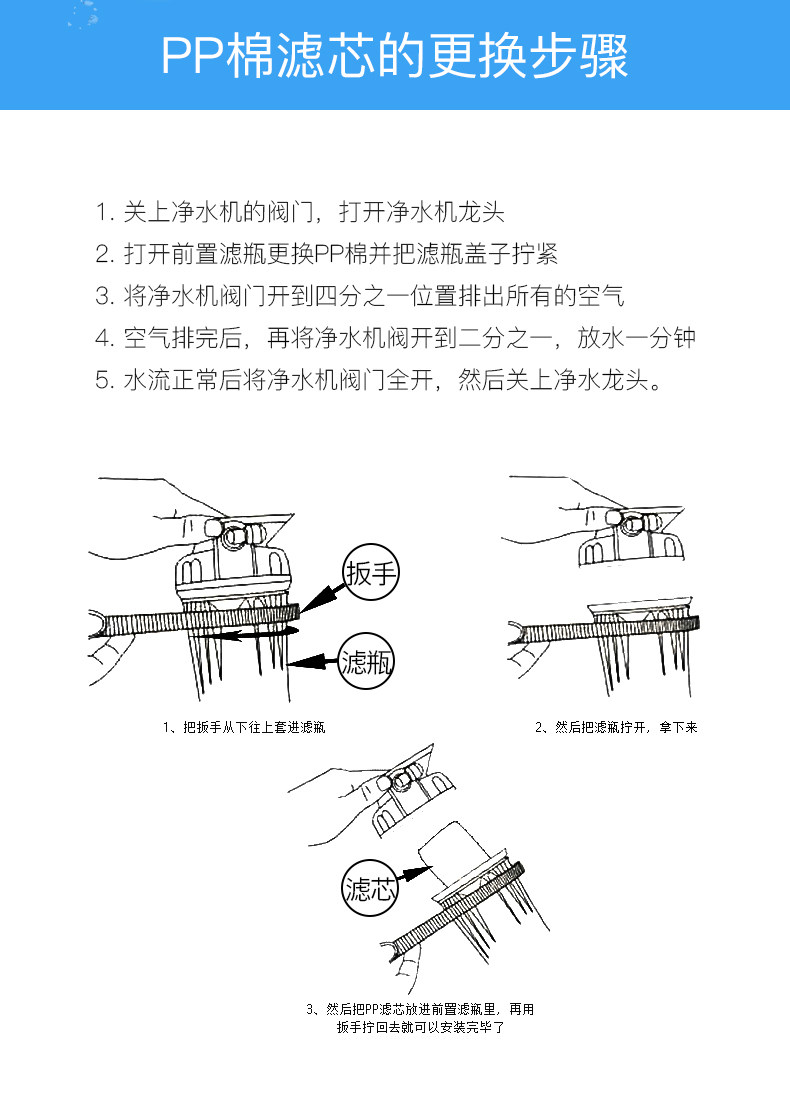 PP棉滤芯的更换步骤

1. 关上净水机的阀门，打开净水机龙头
2. 打开前置滤瓶更换PP棉并把滤瓶盖子拧紧
3. 将净水机阀门开到四分之一位置排出所有的空气
4. 空气排完后，再将净水机阀开到二分之一，放水一分钟
5. 水流正常后将净水机阀门全开，然后关上净水龙头。

扳手

滤瓶

1、把扳手从下往上套进滤瓶

2、然后把滤瓶拧开，拿下来

滤芯

3、然后把PP滤芯放进前置滤瓶里，再用扳手拧回去就可以安装完毕了