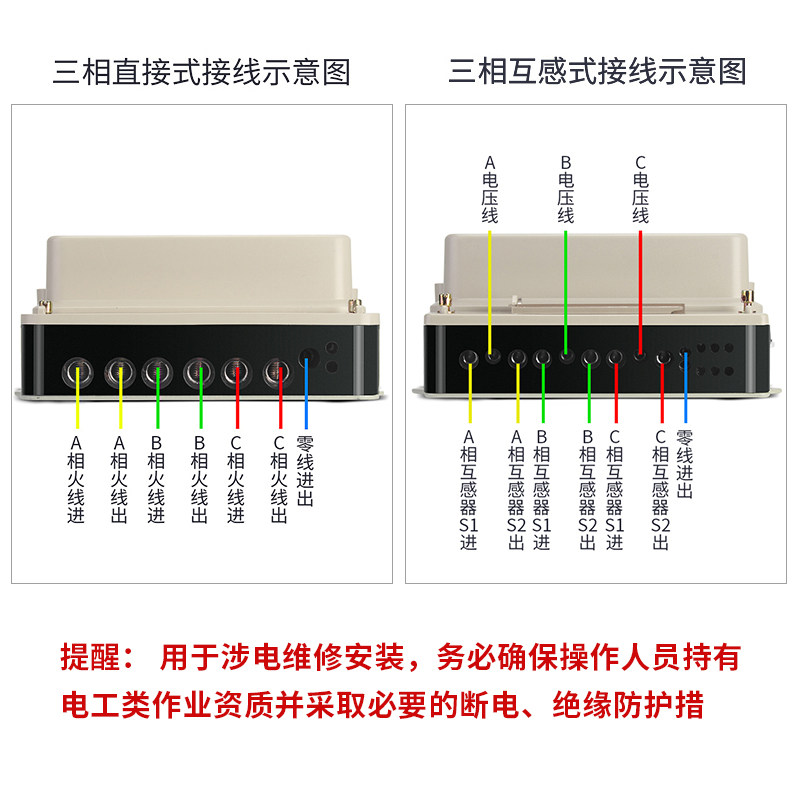 三相直接式接线示意图

A相火线进

A相火线出

B相火线进

B相火线出

C相火线进

C相火线出

零线进出

三相互感式接线示意图

A电压线

B电压线

C电压线

A相互感器S1进

A相互感器S2出

B相互感器S1进

B相互感器S2出

C相互感器S1进

C相互感器S2出

零线进出

提醒： 用于涉电维修安装，务必确保操作人员持有电工类作业资质并采取必要的断电、绝缘防护措