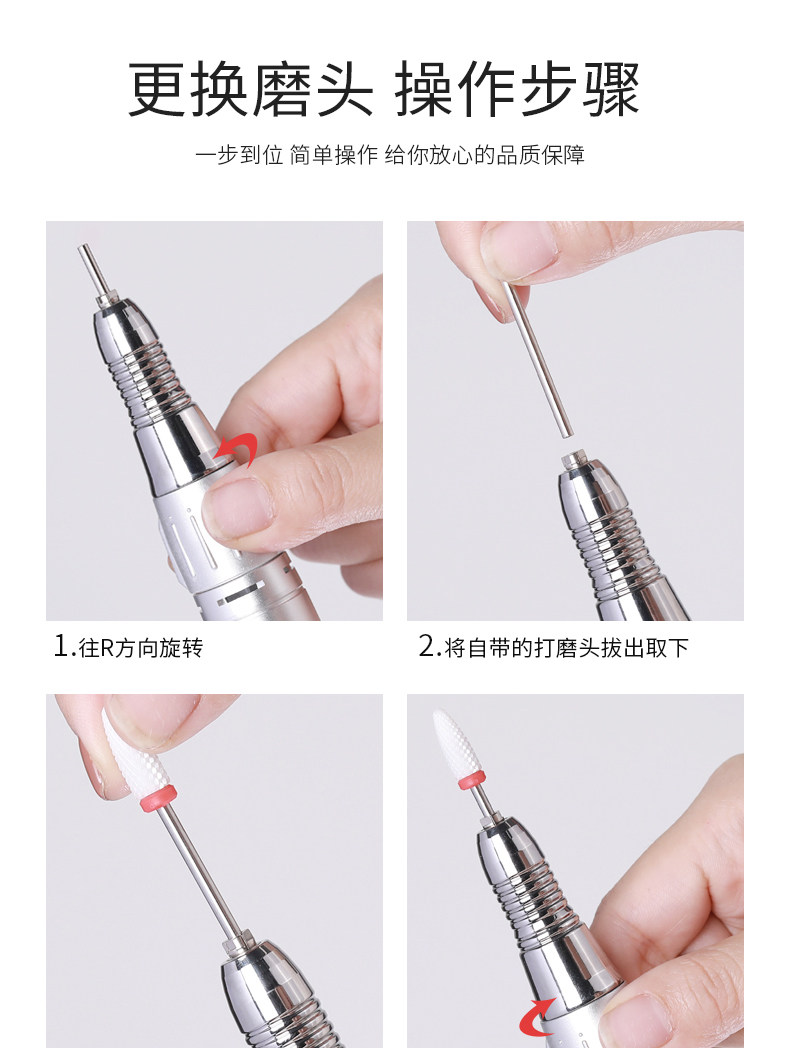 更换磨头 操作步骤

一步到位 简单操作 给你放心的品质保障

1.往R方向旋转

2.将自带的打磨头拔出取下