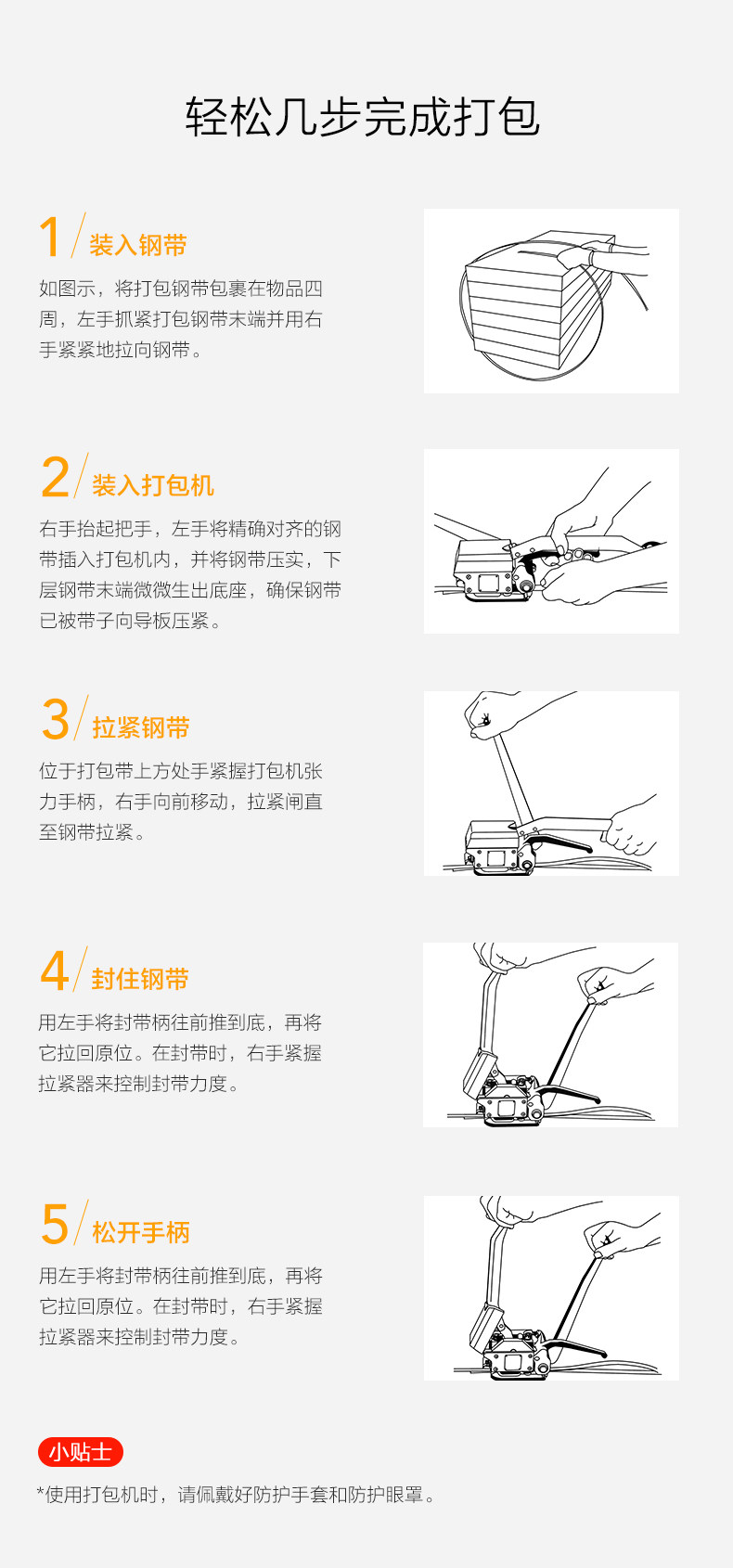 轻松几步完成打包

1/ 装入钢带

如图示，将打包钢带包裹在物品四周，左手抓紧打包钢带末端并用右手紧紧地拉向钢带。

2/ 装入打包机

右手抬起把手，左手将精确对齐的钢带插入打包机内，并将钢带压实，下层钢带末端微微生出底座，确保钢带已被带子向导板压紧。

3/ 拉紧钢带

位于打包带上方处手紧握打包机张力手柄，右手向前移动，拉紧闸直至钢带拉紧。

4/ 封住钢带

用左手将封带柄往前推到底，再将它拉回原位。在封带时，右手紧握拉紧器来控制封带力度。

5/ 松开手柄

用左手将封带柄往前推到底，再将它拉回原位。在封带时，右手紧握拉紧器来控制封带力度。

小贴士

*使用打包机时，请佩戴好防护手套和防护眼罩。