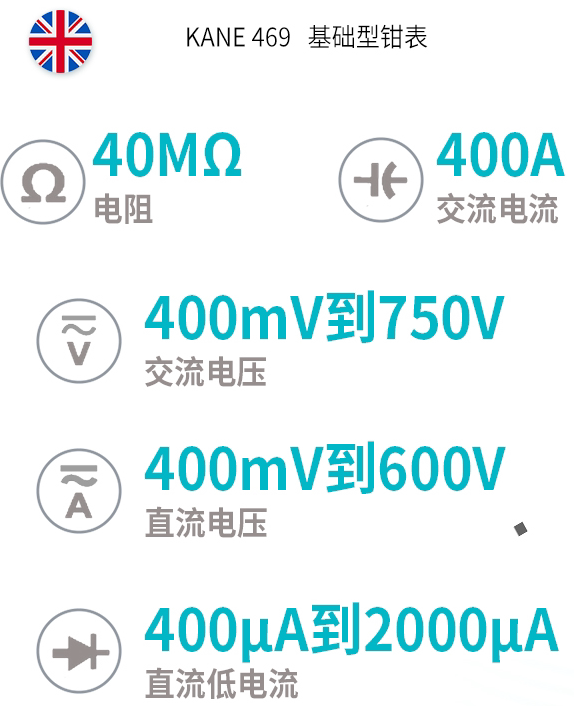 KANE 469 基础型钳表

40MΩ
电阻

400A
交流电流

400mV到750V
交流电压

400mV到600V
直流电压

400μA到2000μA
直流低电流