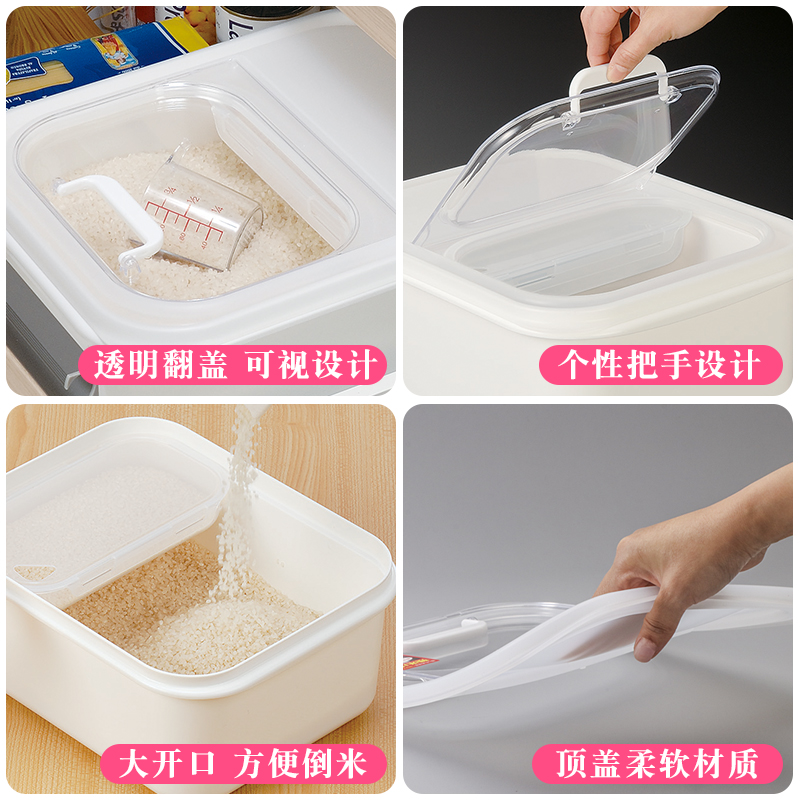 透明翻盖 可视设计

个性把手设计

大开口 方便倒米

顶盖柔软材质