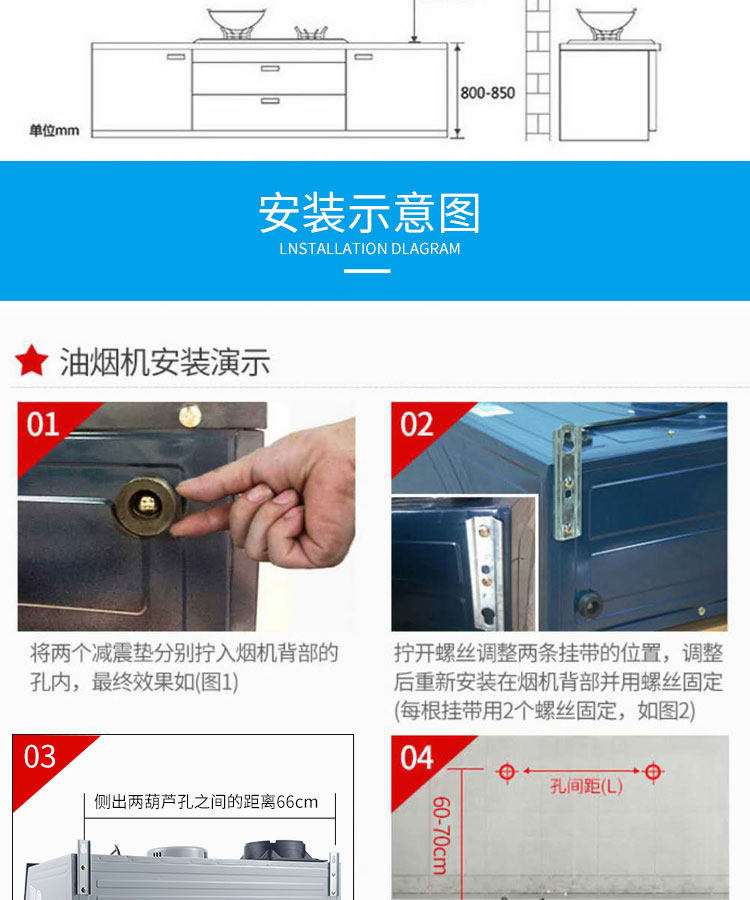 800-850

单位mm

安装示意图

LNSTALLATION DLAGRAM

油烟机安装演示

01

将两个减震垫分别拧入烟机背部的孔内，最终效果如(图1)

02

拧开螺丝调整两条挂带的位置，调整后重新安装在烟机背部并用螺丝固定(每根挂带用2个螺丝固定，如图2)

03

侧出两葫芦孔之间的距离66cm

04

孔间距(L)

60-70cm