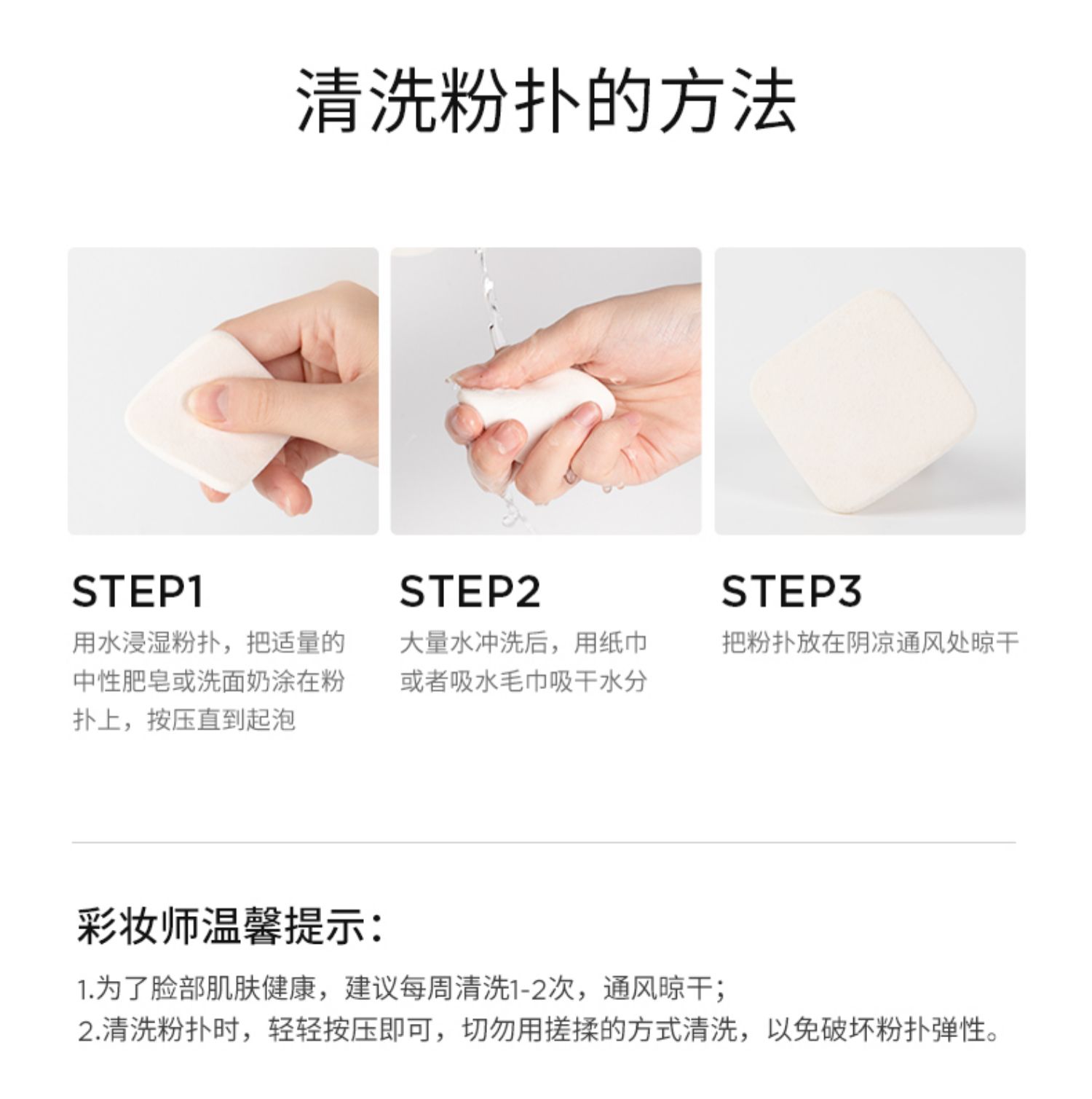 清洗粉扑的方法

STEP1
用水浸湿粉扑，把适量的中性肥皂或洗面奶涂在粉扑上，按压直到起泡

STEP2
大量水冲洗后，用纸巾或者吸水毛巾吸干水分

STEP3
把粉扑放在阴凉通风处晾干

彩妆师温馨提示：

1.为了脸部肌肤健康，建议每周清洗1-2次，通风晾干；
2.清洗粉扑时，轻轻按压即可，切勿用搓揉的方式清洗，以免破坏粉扑弹性。