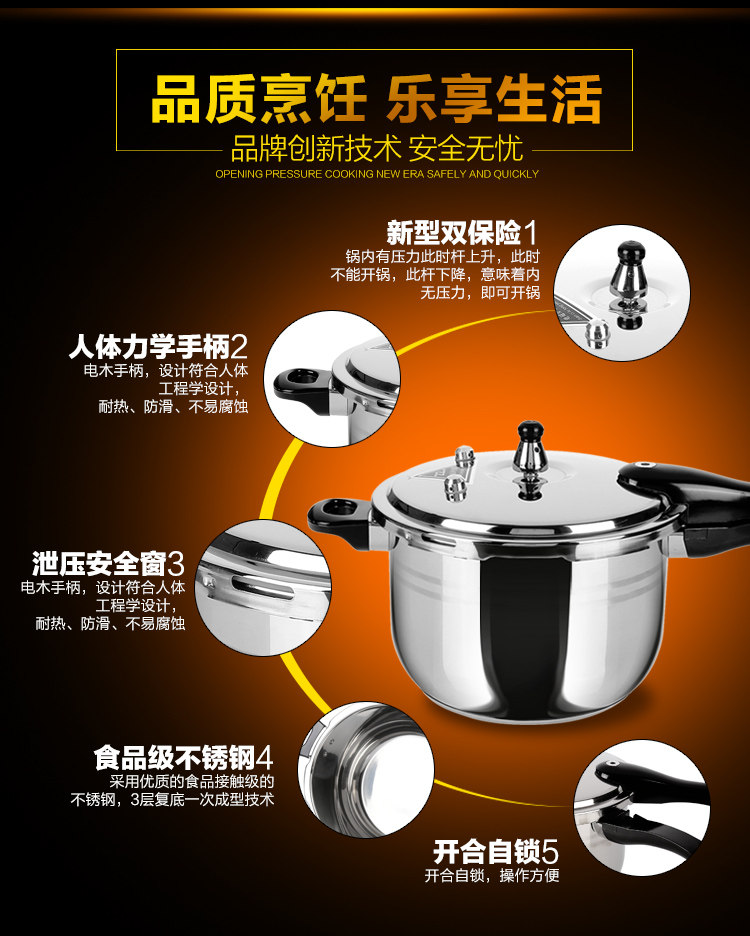 品质烹饪 乐享生活
品牌创新技术 安全无忧
OPENING PRESSURE COOKING NEW ERA SAFELY AND QUICKLY

新型双保险1
锅内有压力此时杆上升，此时不能开锅，此杆下降，意味着内无压力，即可开锅

人体力学手柄2
电木手柄，设计符合人体工程学设计，耐热、防滑、不易腐蚀

泄压安全窗3
电木手柄，设计符合人体工程学设计，耐热、防滑、不易腐蚀

食品级不锈钢4
采用优质的食品接触级的不锈钢，3层复底一次成型技术

开合自锁5
开合自锁，操作方便