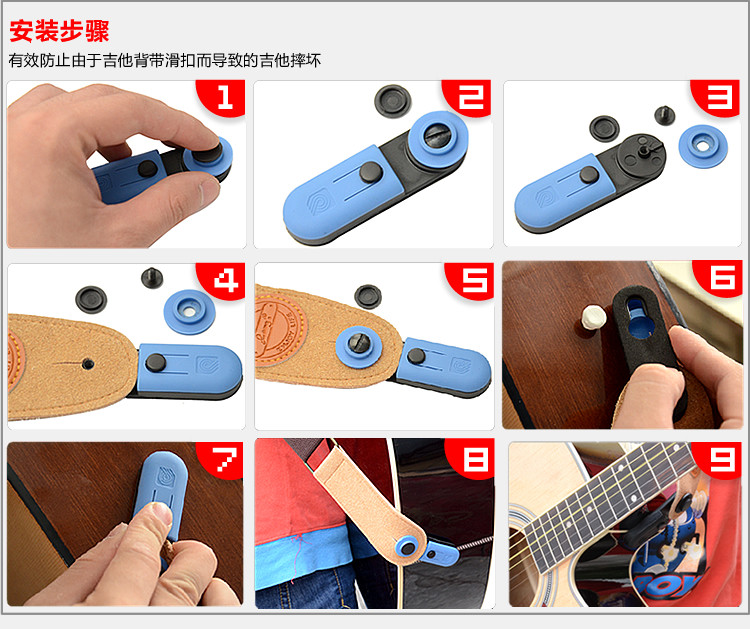 安装步骤
有效防止由于吉他背带滑扣而导致的吉他摔坏

1

2

3

4

5

6

7

8

9