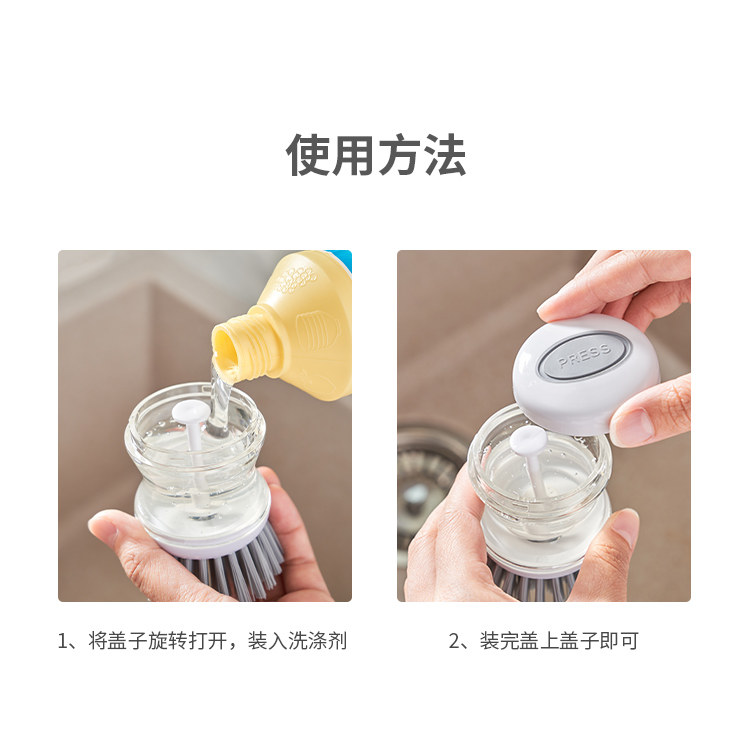 使用方法

PRESS

1、将盖子旋转打开，装入洗涤剂

2、装完盖上盖子即可