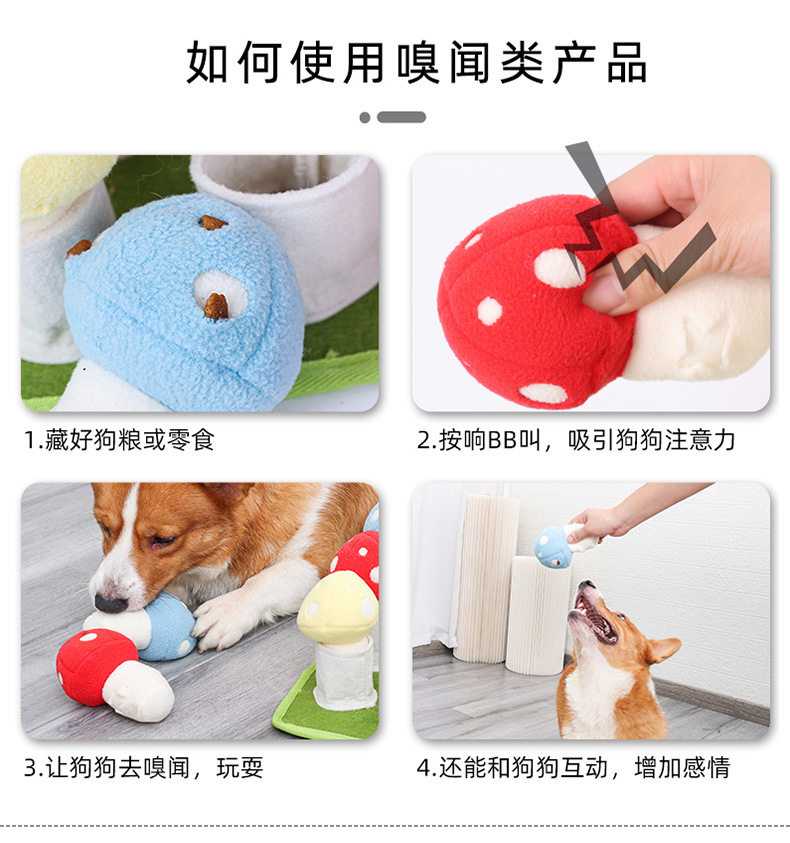 如何使用嗅闻类产品

1.藏好狗粮或零食

2.按响BB叫，吸引狗狗注意力

3.让狗狗去嗅闻，玩耍

4.还能和狗狗互动，增加感情