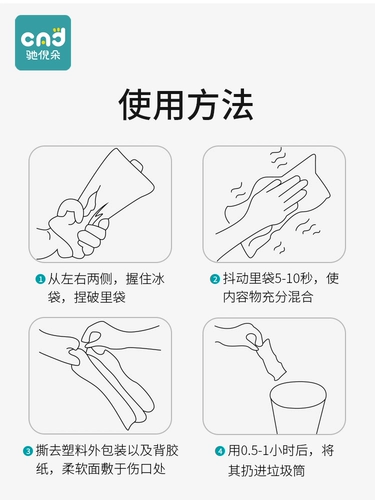 cnd
驰倪朵

使用方法

1 从左右两侧，握住冰袋，捏破里袋

2 抖动里袋5-10秒，使内容物充分混合

3 撕去塑料外包装以及背胶纸，柔软面敷于伤口处

4 用0.5-1小时后，将其扔进垃圾筒