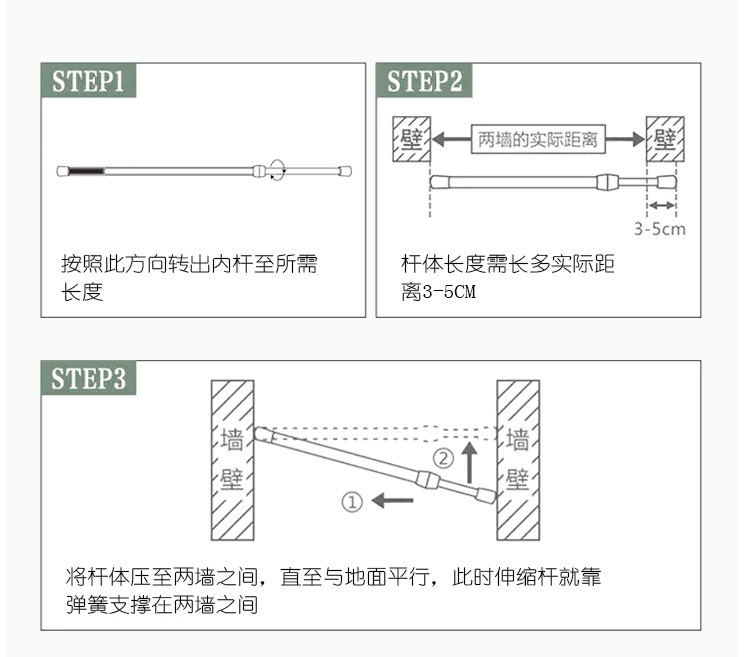 STEP1

按照此方向转出内杆至所需长度

STEP2

壁

两墙的实际距离

壁

3-5cm

杆体长度需长多实际距离3-5CM

STEP3

墙壁

②

①

墙壁

将杆体压至两墙之间，直至与地面平行，此时伸缩杆就靠弹簧支撑在两墙之间