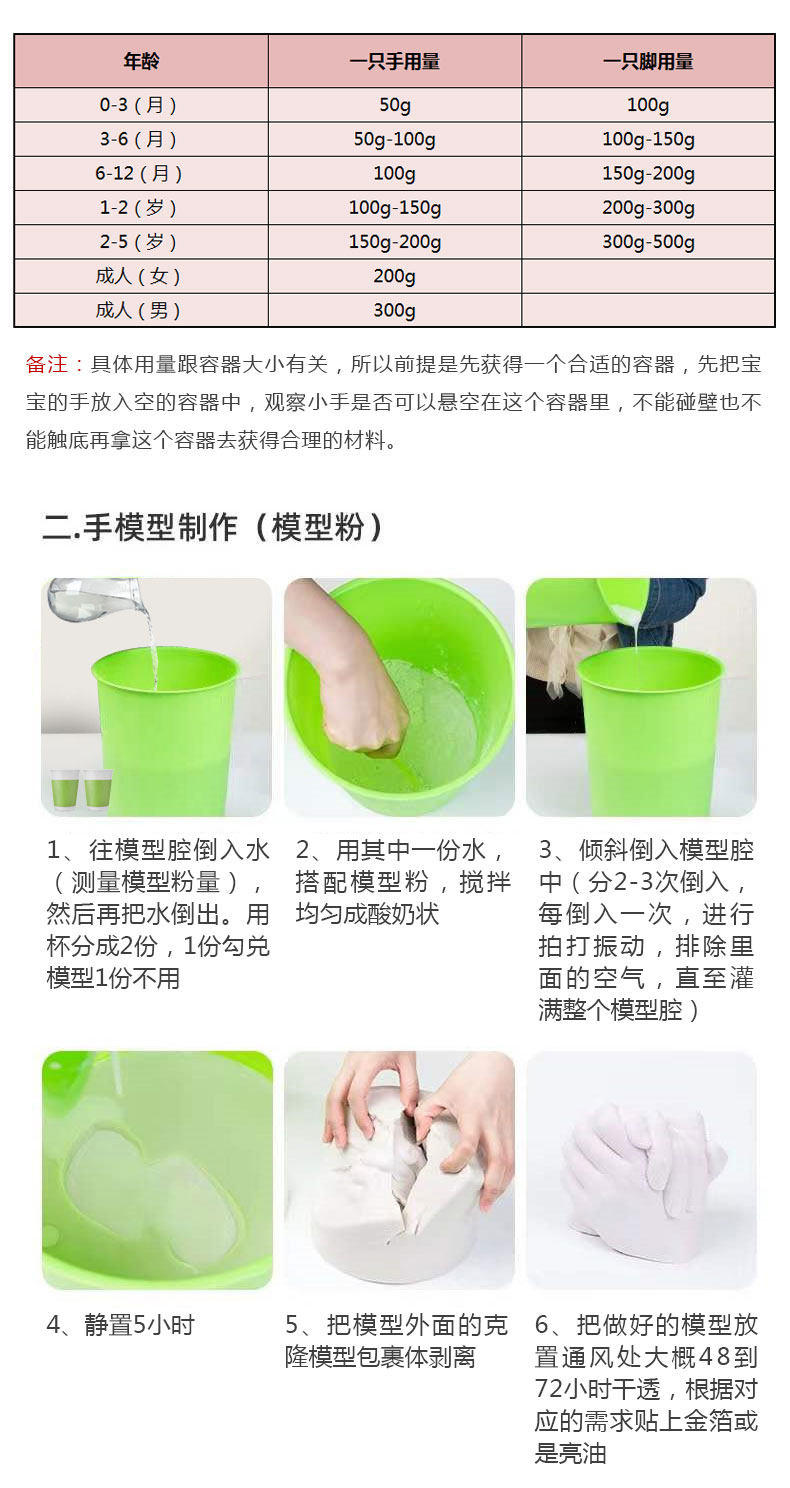 | 年龄 | 一只手用量 | 一只脚用量 |
|---|---|---|
| 0-3（月） | 50g | 100g |
| 3-6（月） | 50g-100g | 100g-150g |
| 6-12（月） | 100g | 150g-200g |
| 1-2（岁） | 100g-150g | 200g-300g |
| 2-5（岁） | 150g-200g | 300g-500g |
| 成人（女） | 200g | |
| 成人（男） | 300g | |

备注：具体用量跟容器大小有关，所以前提是先获得一个合适的容器，先把宝宝的手放入空的容器中，观察小手是否可以悬空在这个容器里，不能碰壁也不能触底再拿这个容器去获得合理的材料。

二.手模型制作（模型粉）

1、往模型腔倒入水（测量模型粉量），然后再把水倒出。用杯分成2份，1份勾兑模型1份不用

2、用其中一份水，搭配模型粉，搅拌均匀成酸奶状

3、倾斜倒入模型腔中（分2-3次倒入，每倒入一次，进行拍打振动，排除里面的空气，直至灌满整个模型腔）

4、静置5小时

5、把模型外面的克隆模型包裹体剥离

6、把做好的模型放置通风处大概48到72小时干透，根据对应的需求贴上金箔或是亮油