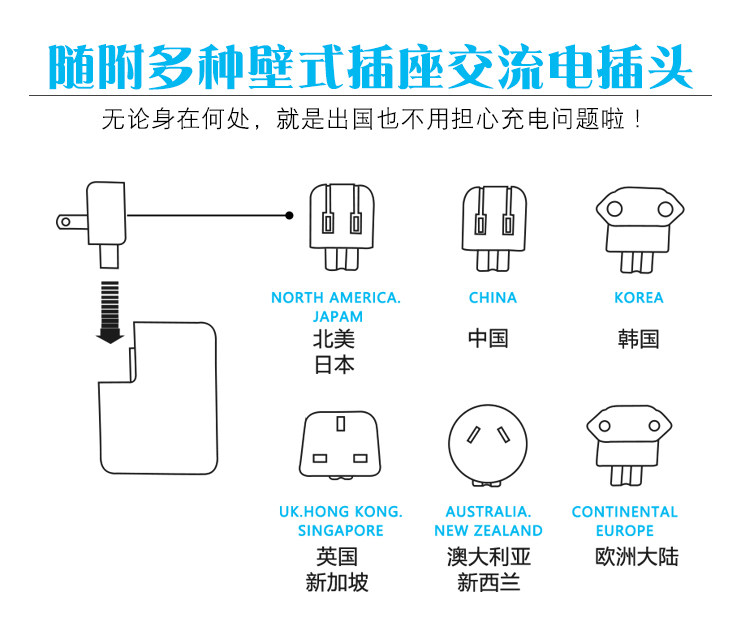 随附多种壁式插座交流电插头

无论身在何处，就是出国也不用担心充电问题啦！

NORTH AMERICA.
JAPAM
北美
日本

CHINA
中国

KOREA
韩国

UK.HONG KONG.
SINGAPORE
英国
新加坡

AUSTRALIA.
NEW ZEALAND
澳大利亚
新西兰

CONTINENTAL
EUROPE
欧洲大陆