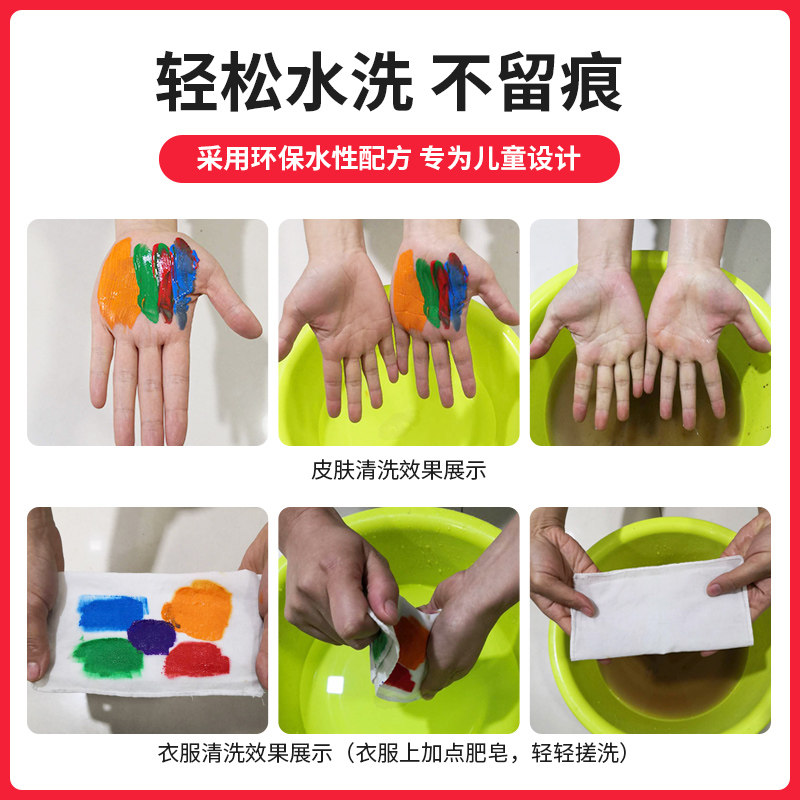 轻松水洗 不留痕

采用环保水性配方 专为儿童设计

皮肤清洗效果展示

衣服清洗效果展示（衣服上加点肥皂，轻轻搓洗）