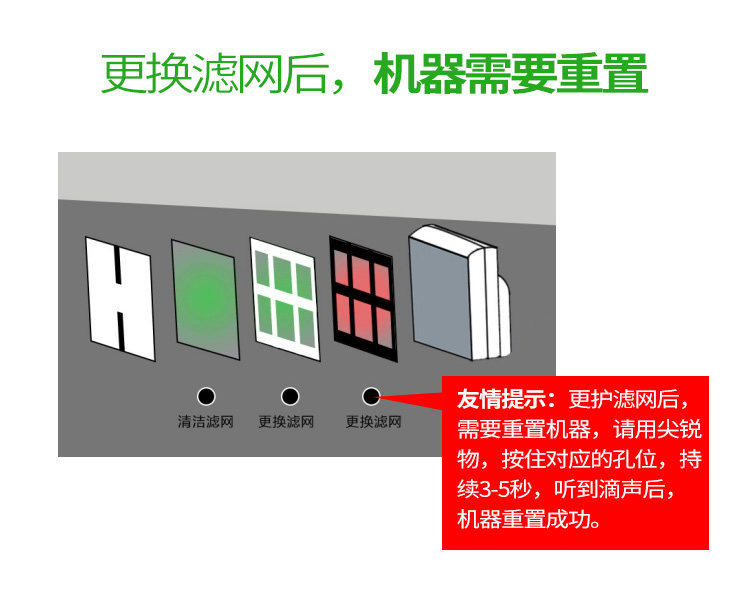 更换滤网后，机器需要重置

清洁滤网

更换滤网

更换滤网

友情提示：更护滤网后，需要重置机器，请用尖锐物，按住对应的孔位，持续3-5秒，听到滴声后，机器重置成功。