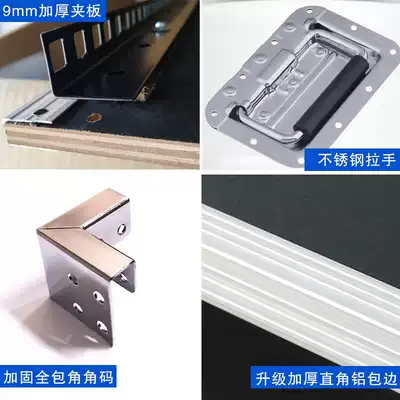 9mm加厚夹板

不锈钢拉手

加固全包角角码

升级加厚直角铝包边