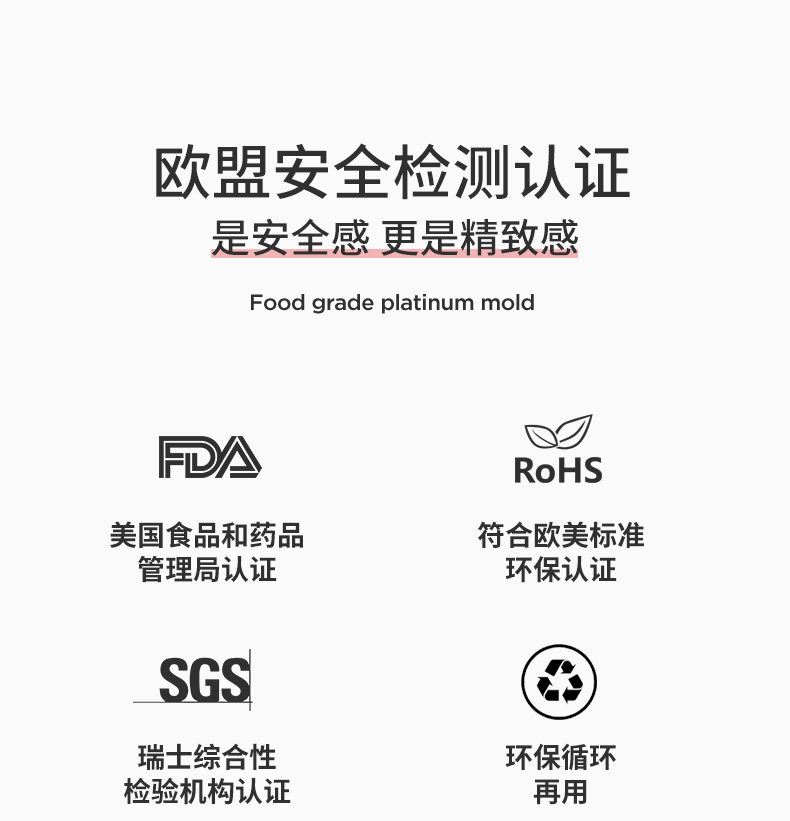 欧盟安全检测认证

是安全感 更是精致感

Food grade platinum mold

FDA

美国食品和药品
管理局认证

RoHS

符合欧美标准
环保认证

SGS

瑞士综合性
检验机构认证

环保循环
再用