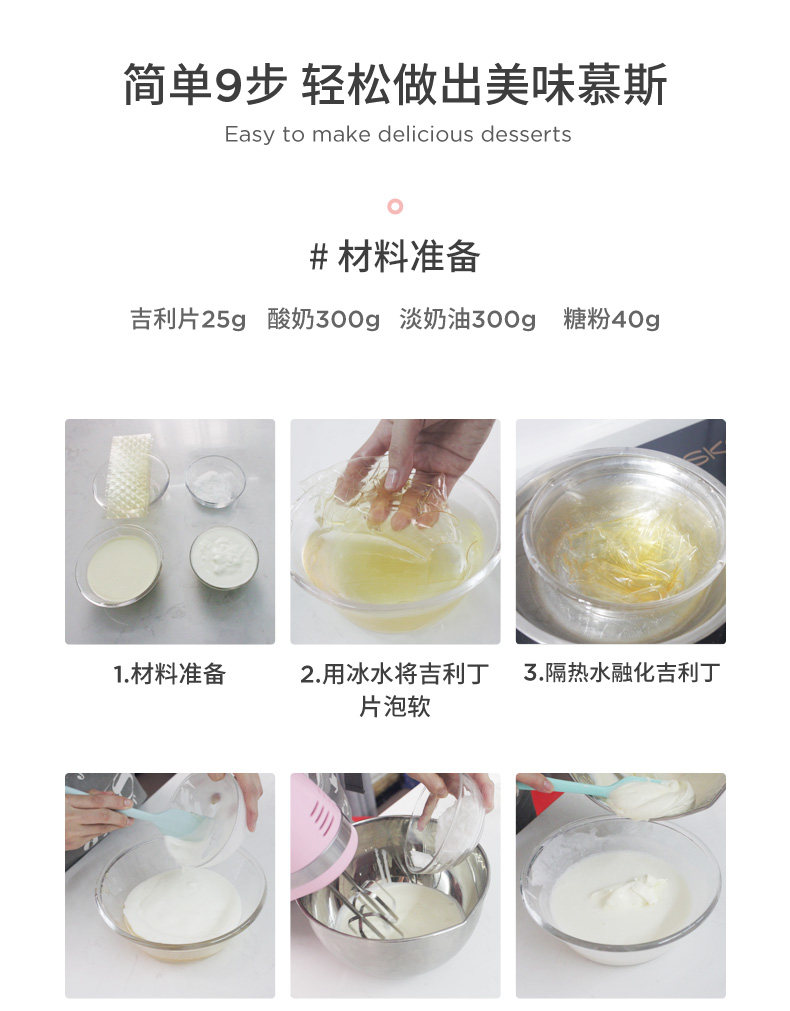 简单9步 轻松做出美味慕斯

Easy to make delicious desserts

# 材料准备

吉利片25g 酸奶300g 淡奶油300g 糖粉40g

1.材料准备

2.用冰水将吉利丁片泡软

3.隔热水融化吉利丁