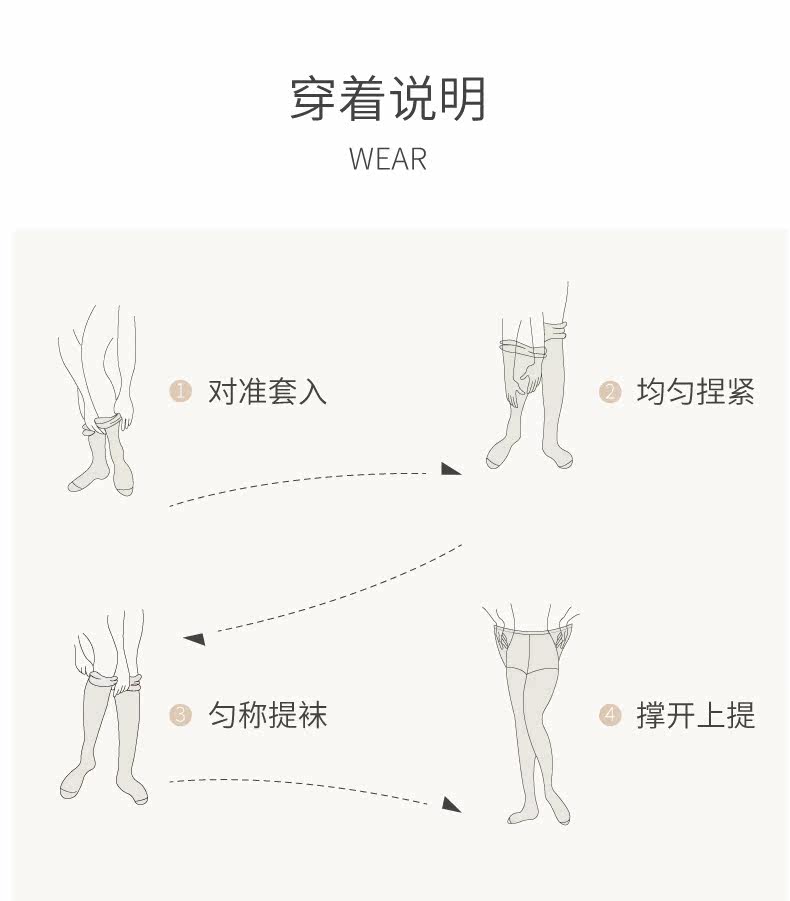 穿着说明

WEAR

1 对准套入

2 均匀捏紧

3 匀称提袜

4 撑开上提