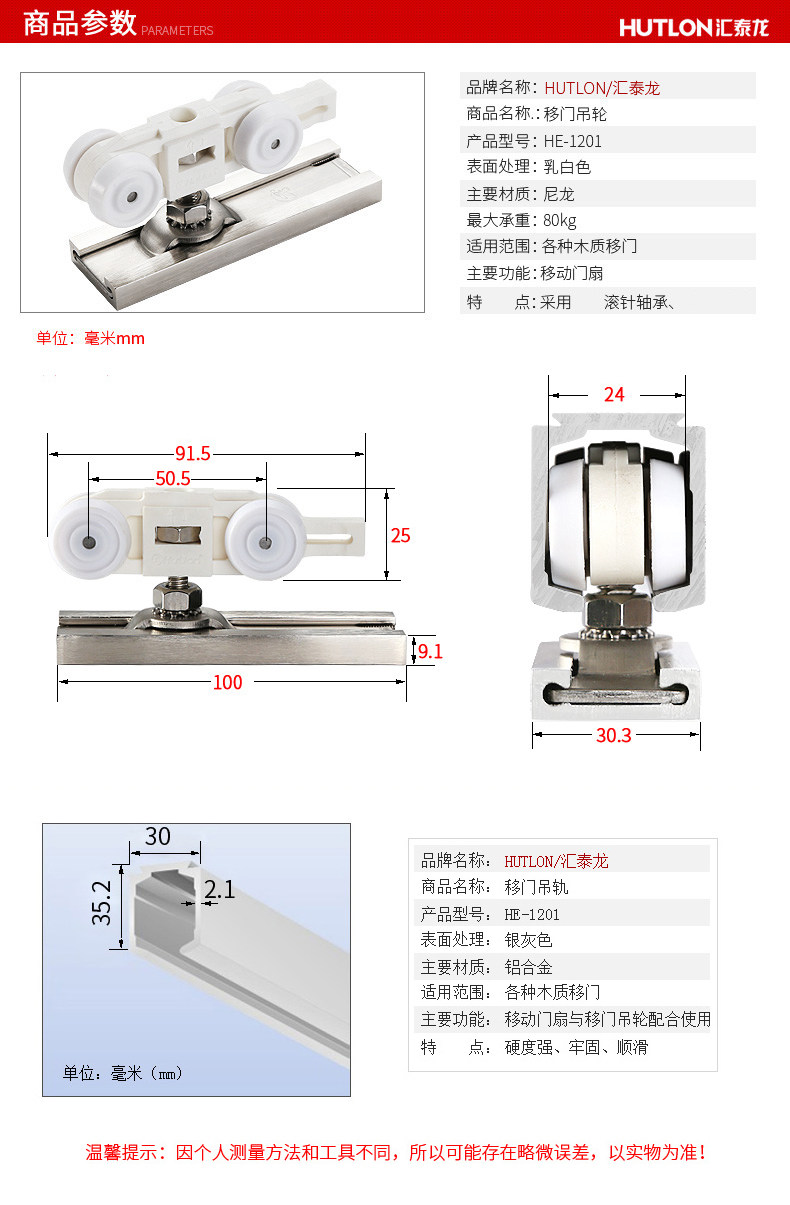 商品参数 PARAMETERS

HUTLON汇泰龙

品牌名称：HUTLON/汇泰龙
商品名称：移门吊轮
产品型号：HE-1201
表面处理：乳白色
主要材质：尼龙
最大承重：80kg
适用范围：各种木质移门
主要功能：移动门扇
特　　点：采用　　滚针轴承、

单位：毫米mm

91.5
50.5
25
9.1
100
24
30.3

30
35.2
2.1
单位：毫米（mm）

品牌名称：HUTLON/汇泰龙
商品名称：移门吊轨
产品型号：HE-1201
表面处理：银灰色
主要材质：铝合金
适用范围：各种木质移门
主要功能：移动门扇与移门吊轮配合使用
特　　点：硬度强、牢固、顺滑

温馨提示：因个人测量方法和工具不同，所以可能存在略微误差，以实物为准！