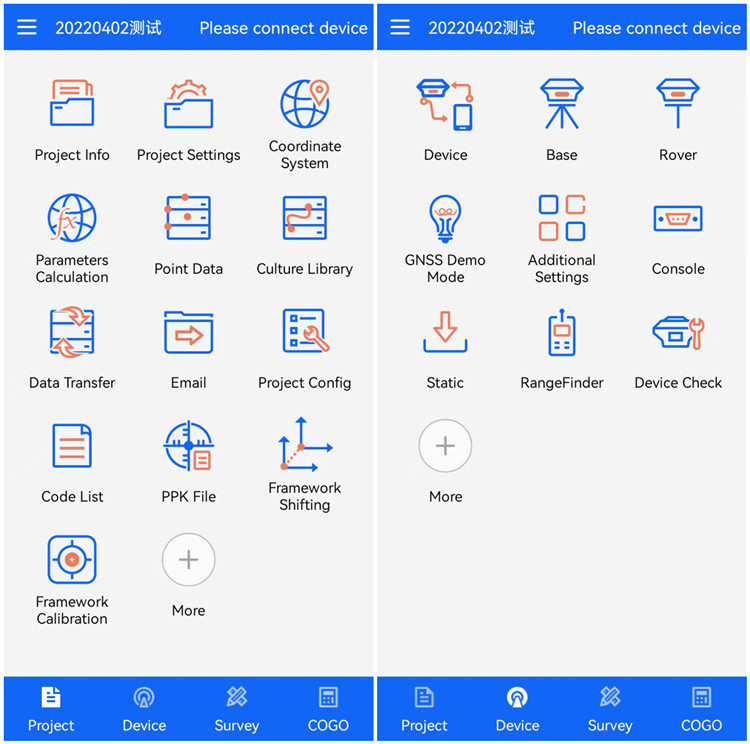 20220402测试 Please connect device

Project Info
Project Settings
Coordinate System
Parameters Calculation
Point Data
Culture Library
Data Transfer
Email
Project Config
Code List
PPK File
Framework Shifting
Framework Calibration
More

Project
Device
Survey
COGO

20220402测试 Please connect device

Device
Base
Rover
GNSS Demo Mode
Additional Settings
Console
Static
RangeFinder
Device Check
More

Project
Device
Survey
COGO