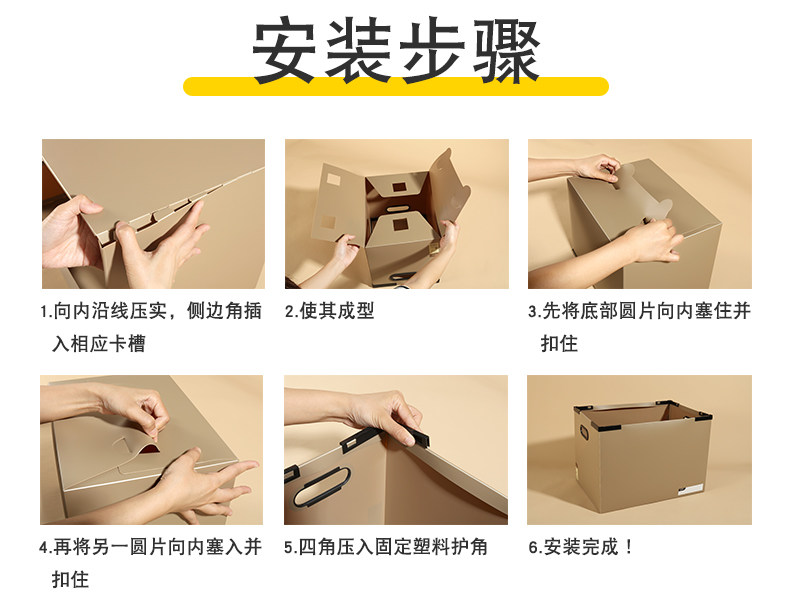 安装步骤

1.向内沿线压实，侧边角插入相应卡槽

2.使其成型

3.先将底部圆片向内塞住并扣住

4.再将另一圆片向内塞入并扣住

5.四角压入固定塑料护角

6.安装完成！