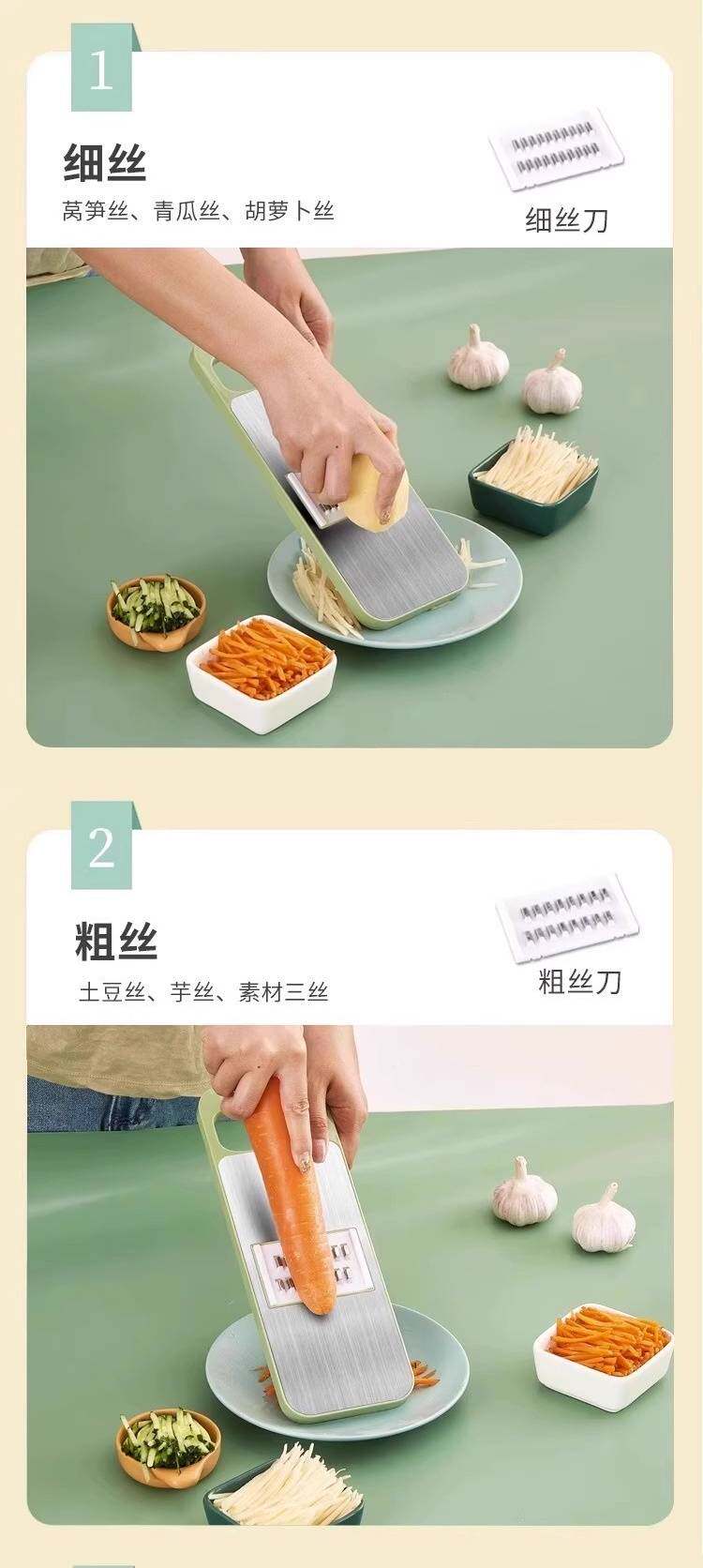 1

细丝

莴笋丝、青瓜丝、胡萝卜丝

细丝刀

2

粗丝

土豆丝、芋丝、素材三丝

粗丝刀