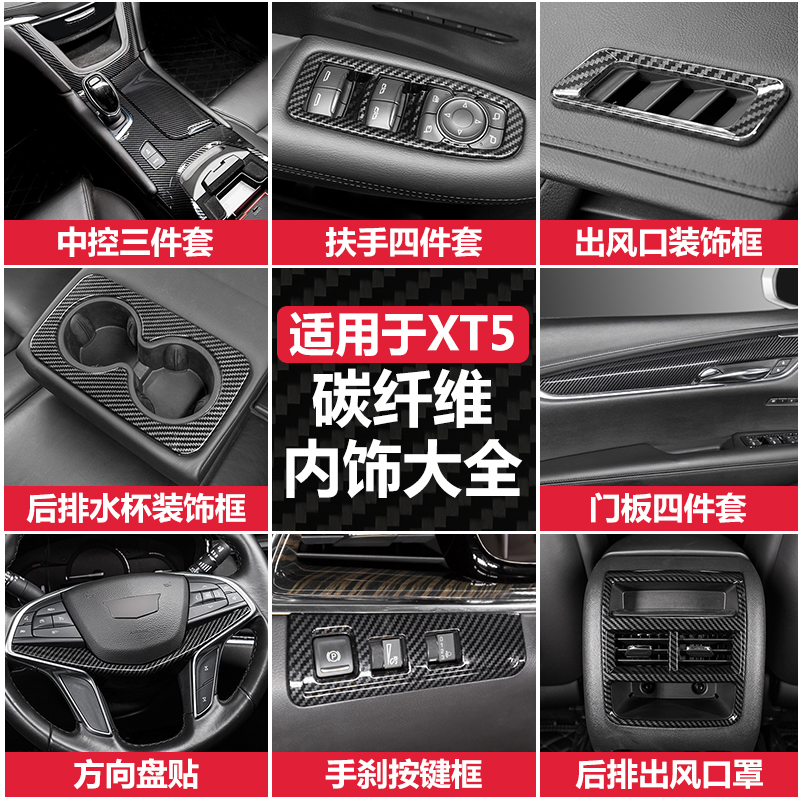 中控三件套

扶手四件套

出风口装饰框

后排水杯装饰框

适用于XT5
碳纤维
内饰大全

门板四件套

方向盘贴

手刹按键框

后排出风口罩