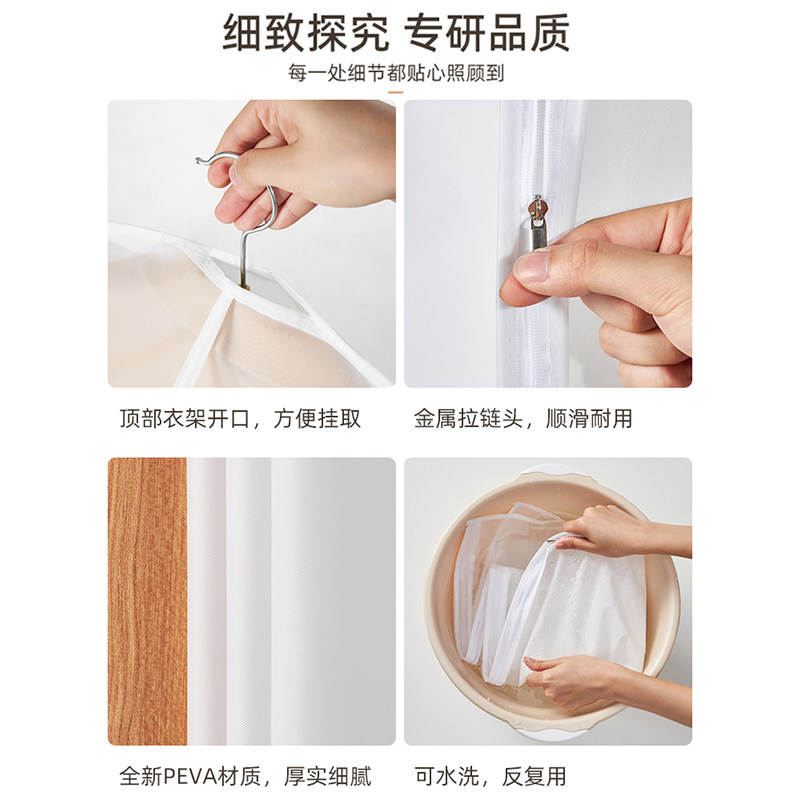 细致探究 专研品质

每一处细节都贴心照顾到

顶部衣架开口，方便挂取

金属拉链头，顺滑耐用

全新PEVA材质，厚实细腻

可水洗，反复用