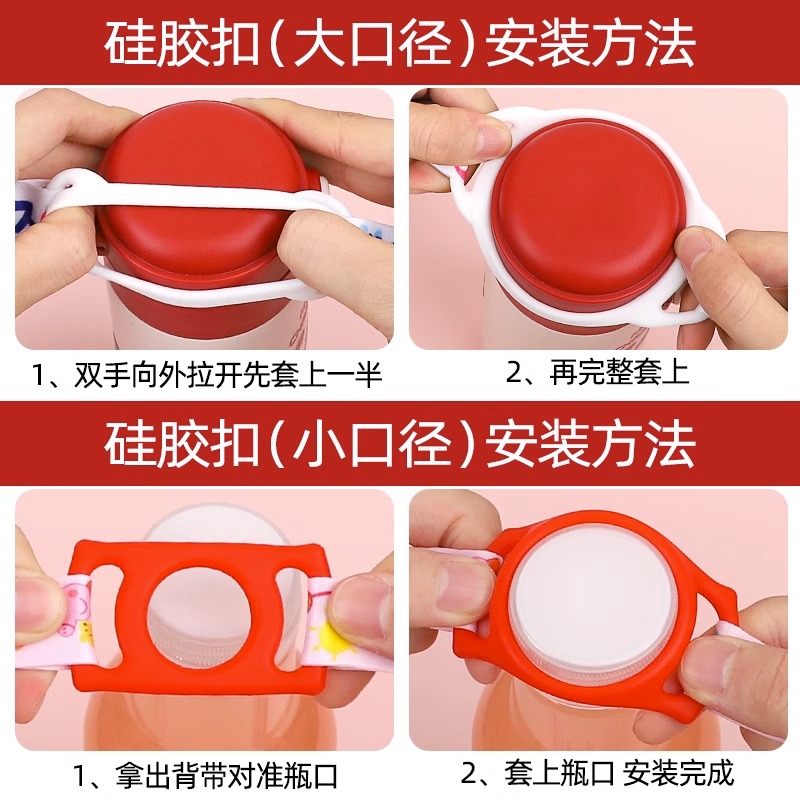 硅胶扣（大口径）安装方法

1、双手向外拉开先套上一半

2、再完整套上

硅胶扣（小口径）安装方法

1、拿出背带对准瓶口

2、套上瓶口 安装完成