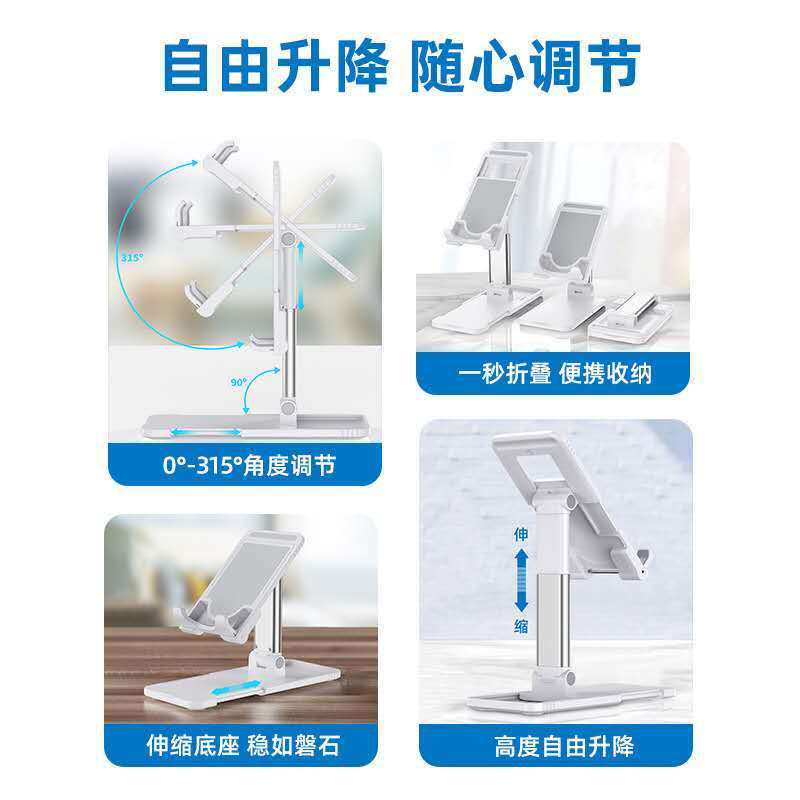 自由升降 随心调节

315°

90°

0°-315°角度调节

一秒折叠 便携收纳

伸缩底座 稳如磐石

伸

缩

高度自由升降