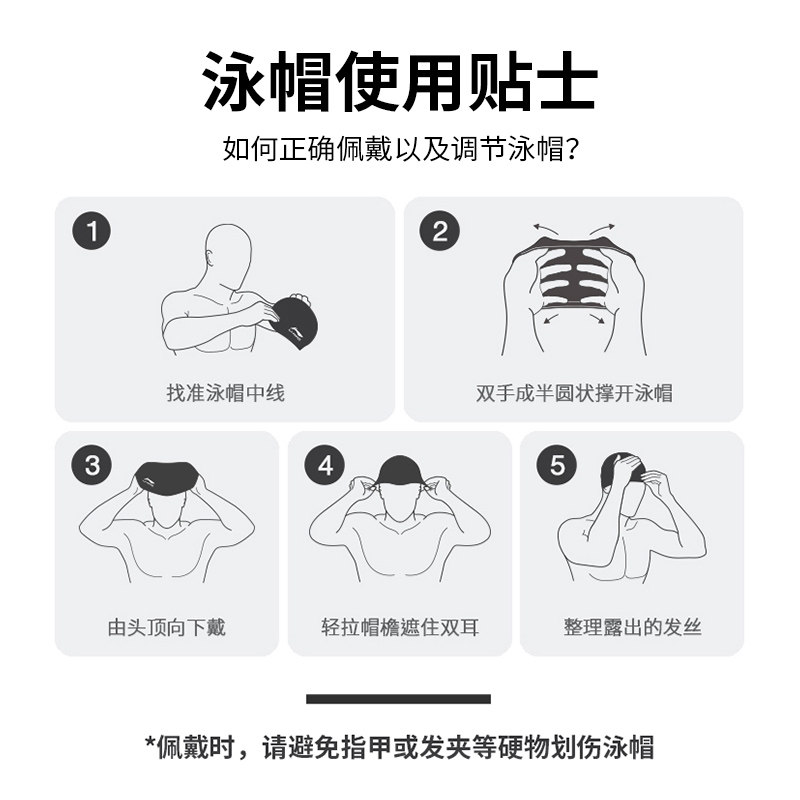 泳帽使用贴士

如何正确佩戴以及调节泳帽?

1

找准泳帽中线

2

双手成半圆状撑开泳帽

3

由头顶向下戴

4

轻拉帽檐遮住双耳

5

整理露出的发丝

*佩戴时，请避免指甲或发夹等硬物划伤泳帽