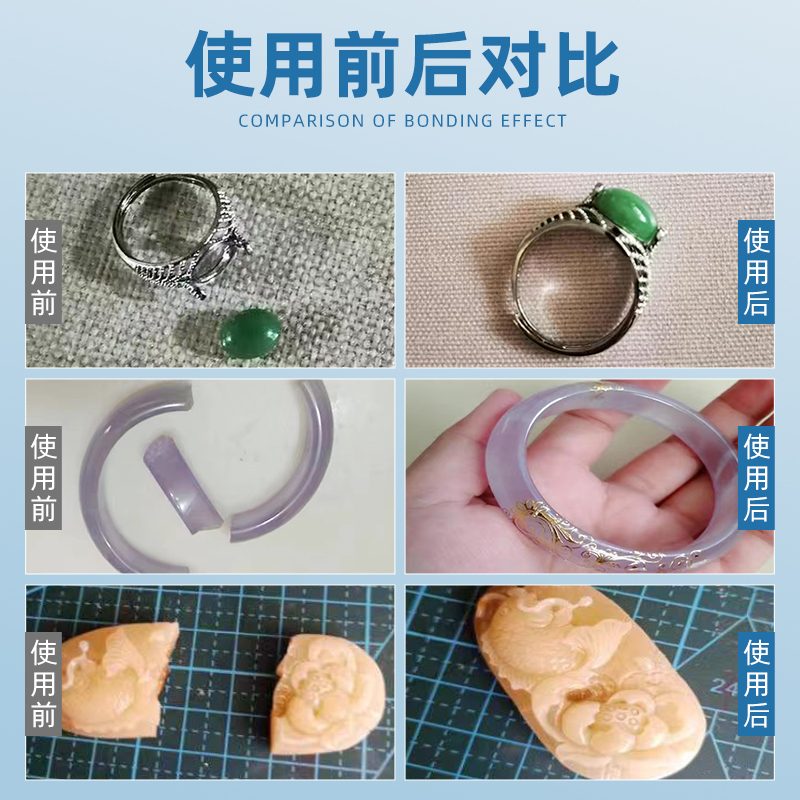 使用前后对比

COMPARISON OF BONDING EFFECT

使用前

使用后

使用前

使用后

使用前

使用后

24