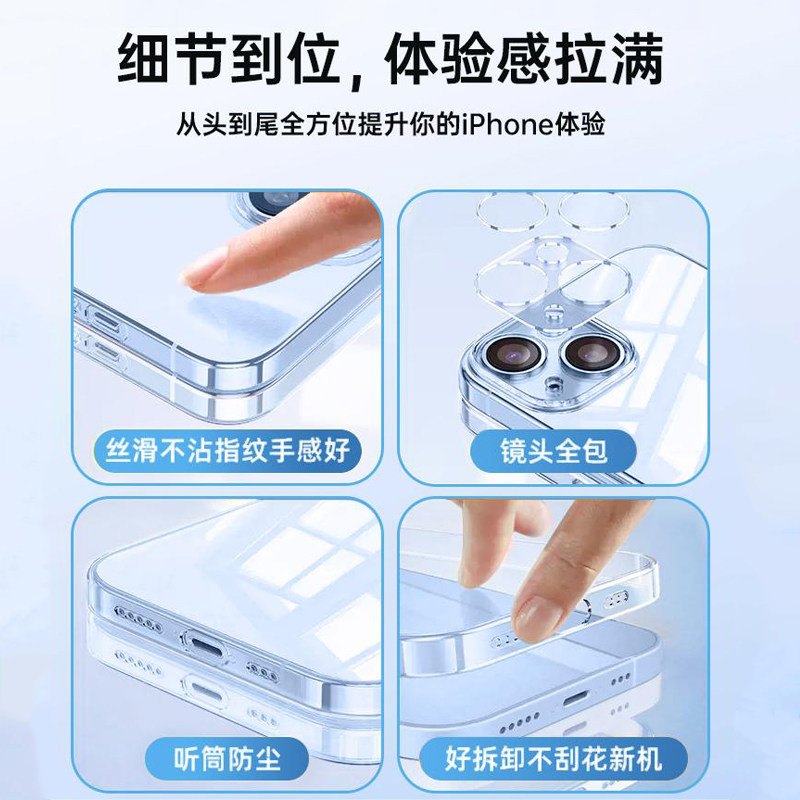 细节到位，体验感拉满

从头到尾全方位提升你的iPhone体验

丝滑不沾指纹手感好

镜头全包

听筒防尘

好拆卸不刮花新机