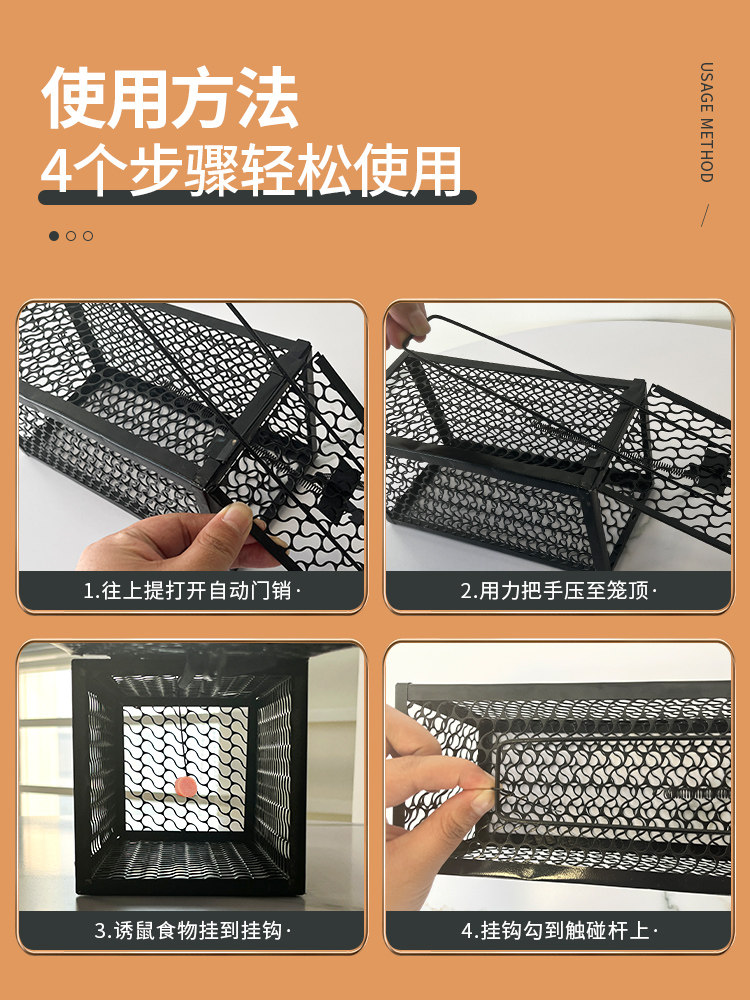 使用方法
4个步骤轻松使用

USAGE METHOD

1.往上提打开自动门销·

2.用力把手压至笼顶·

3.诱鼠食物挂到挂钩·

4.挂钩勾到触碰杆上·