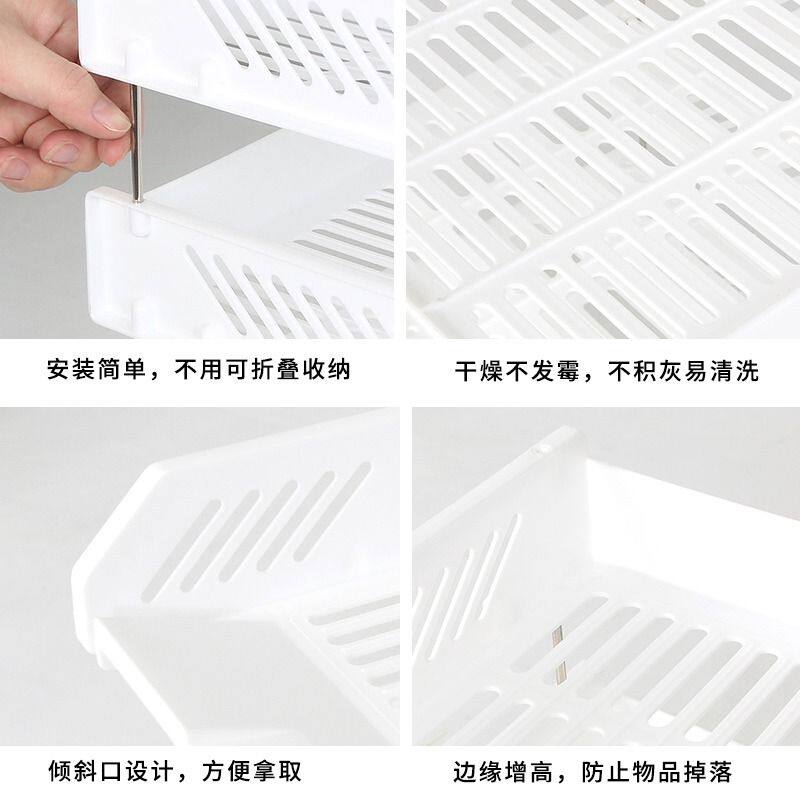 安装简单，不用可折叠收纳

干燥不发霉，不积灰易清洗

倾斜口设计，方便拿取

边缘增高，防止物品掉落