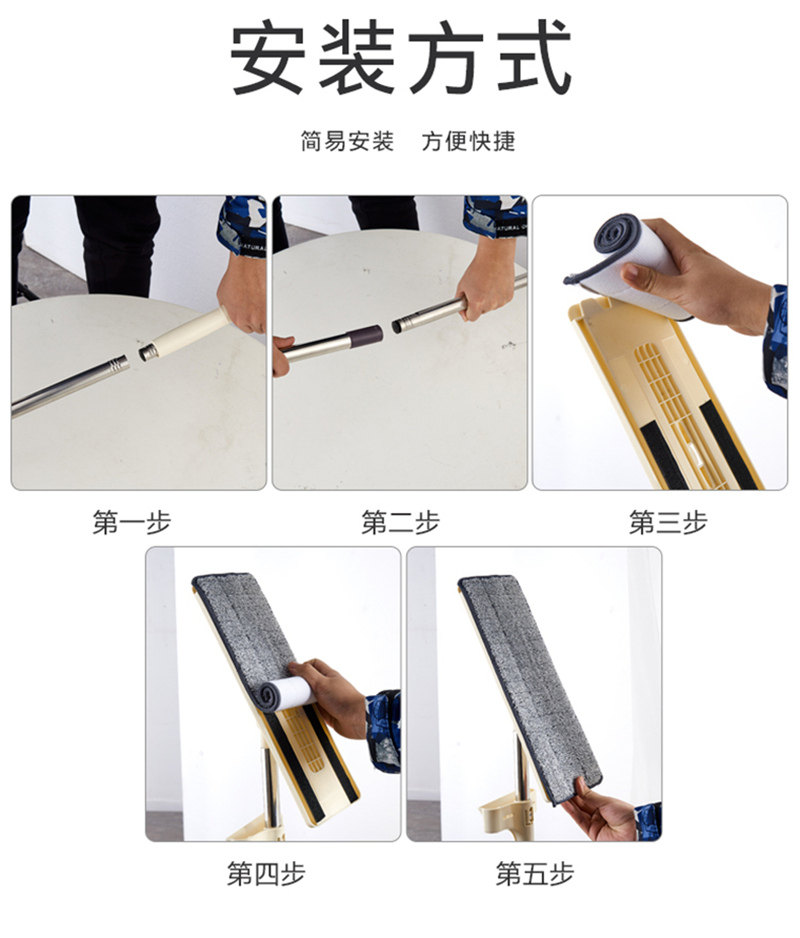 安装方式

简易安装　方便快捷

第一步

第二步

第三步

第四步

第五步