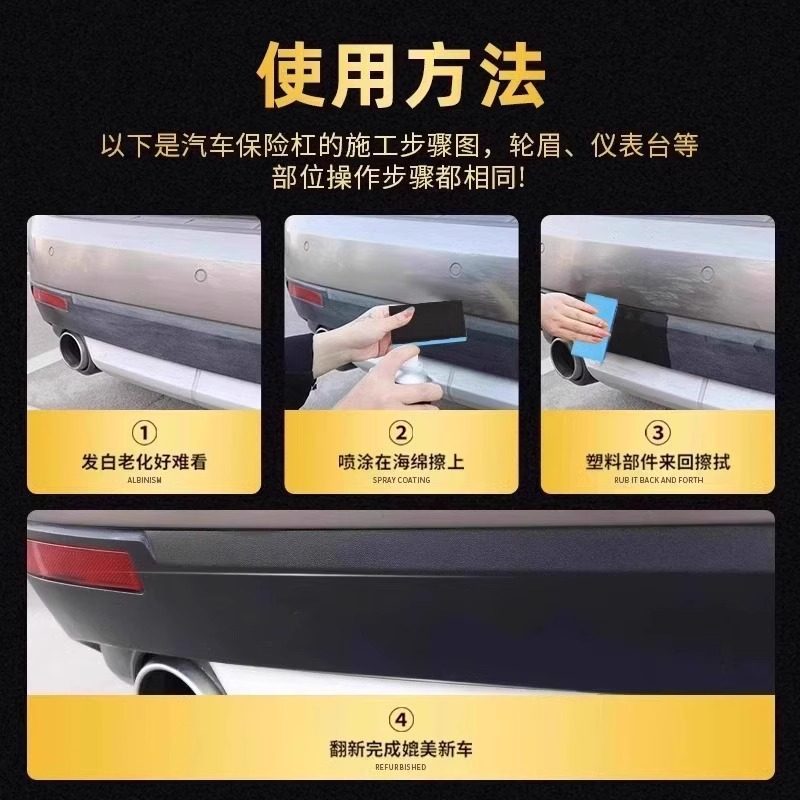 使用方法

以下是汽车保险杠的施工步骤图，轮眉、仪表台等部位操作步骤都相同!

①
发白老化好难看
ALBINISM

②
喷涂在海绵擦上
SPRAY COATING

③
塑料部件来回擦拭
RUB IT BACK AND FORTH

④
翻新完成媲美新车
REFURBISHED