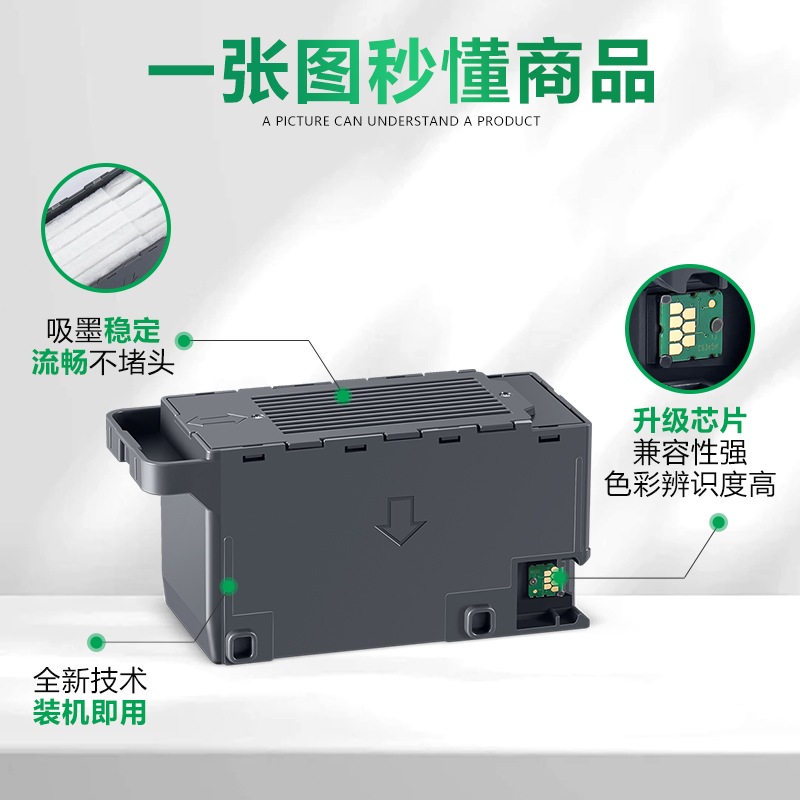 一张图秒懂商品
A PICTURE CAN UNDERSTAND A PRODUCT

吸墨稳定
流畅不堵头

升级芯片
兼容性强
色彩辨识度高

全新技术
装机即用