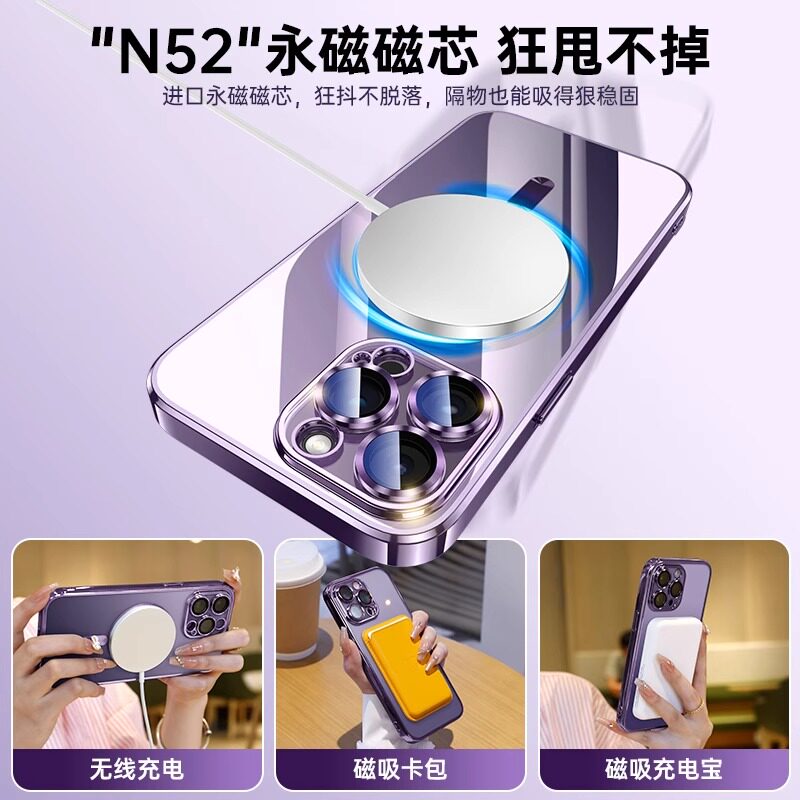 "N52"永磁磁芯 狂甩不掉

进口永磁磁芯，狂抖不脱落，隔物也能吸得狠稳固

无线充电

磁吸卡包

磁吸充电宝