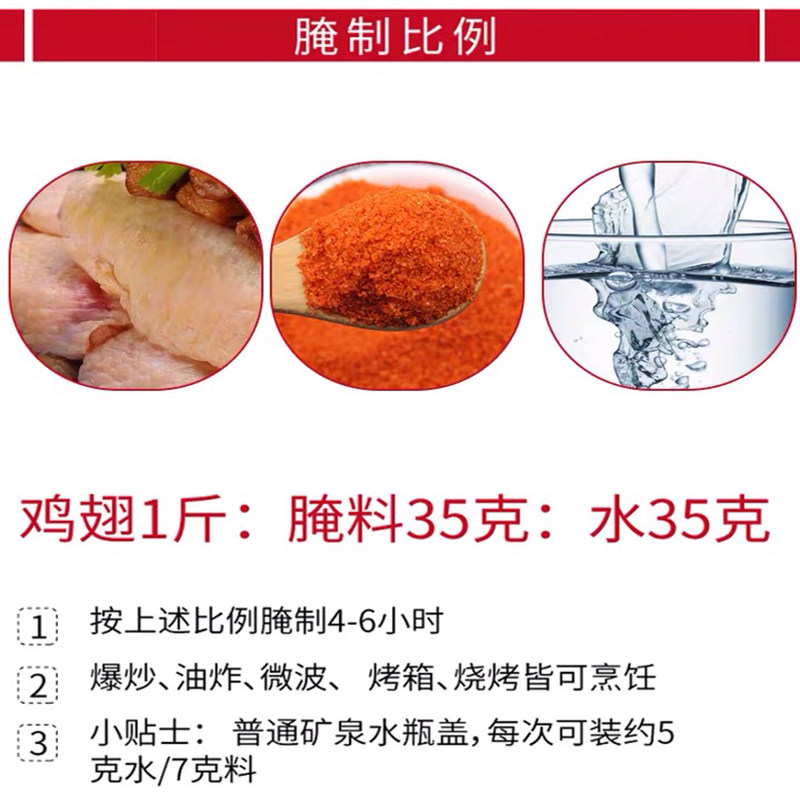 腌制比例

鸡翅1斤：腌料35克：水35克

1 按上述比例腌制4-6小时

2 爆炒、油炸、微波、 烤箱、烧烤皆可烹饪

3 小贴士： 普通矿泉水瓶盖，每次可装约5克水/7克料