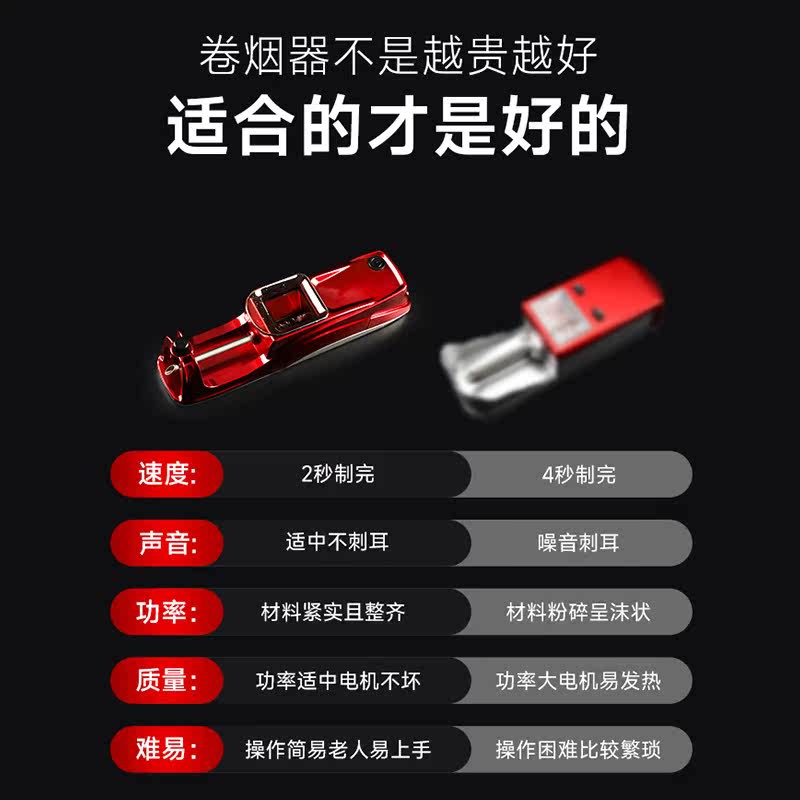 卷烟器不是越贵越好
适合的才是好的

| 速度: | 2秒制完 | 4秒制完 |
|---|---|---|
| 声音: | 适中不刺耳 | 噪音刺耳 |
| 功率: | 材料紧实且整齐 | 材料粉碎呈沫状 |
| 质量: | 功率适中电机不坏 | 功率大电机易发热 |
| 难易: | 操作简易老人易上手 | 操作困难比较繁琐 |