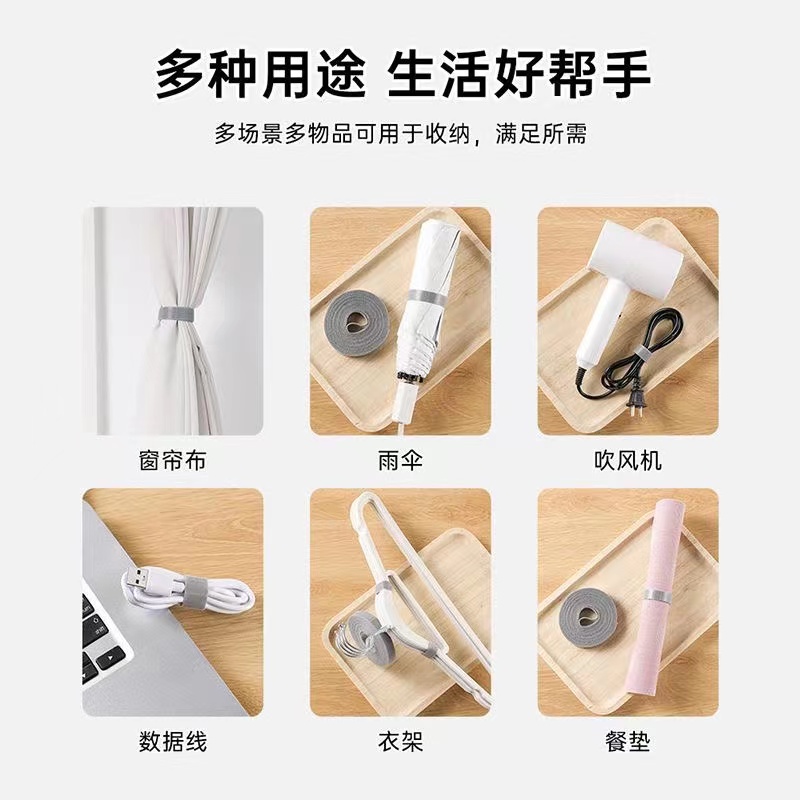 多种用途 生活好帮手

多场景多物品可用于收纳，满足所需

窗帘布

雨伞

吹风机

数据线

衣架

餐垫